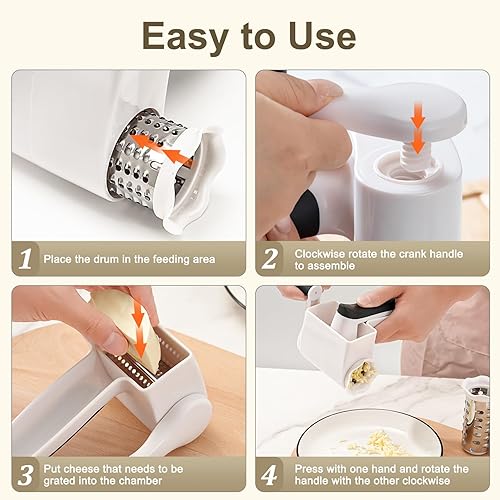 Easy to Use

1 Place the drum in the feeding area

2 Clockwise rotate the crank handle to assemble

3 Put cheese that needs to be grated into the chamber

4 Press with one hand and rotate the handle with the other clockwise