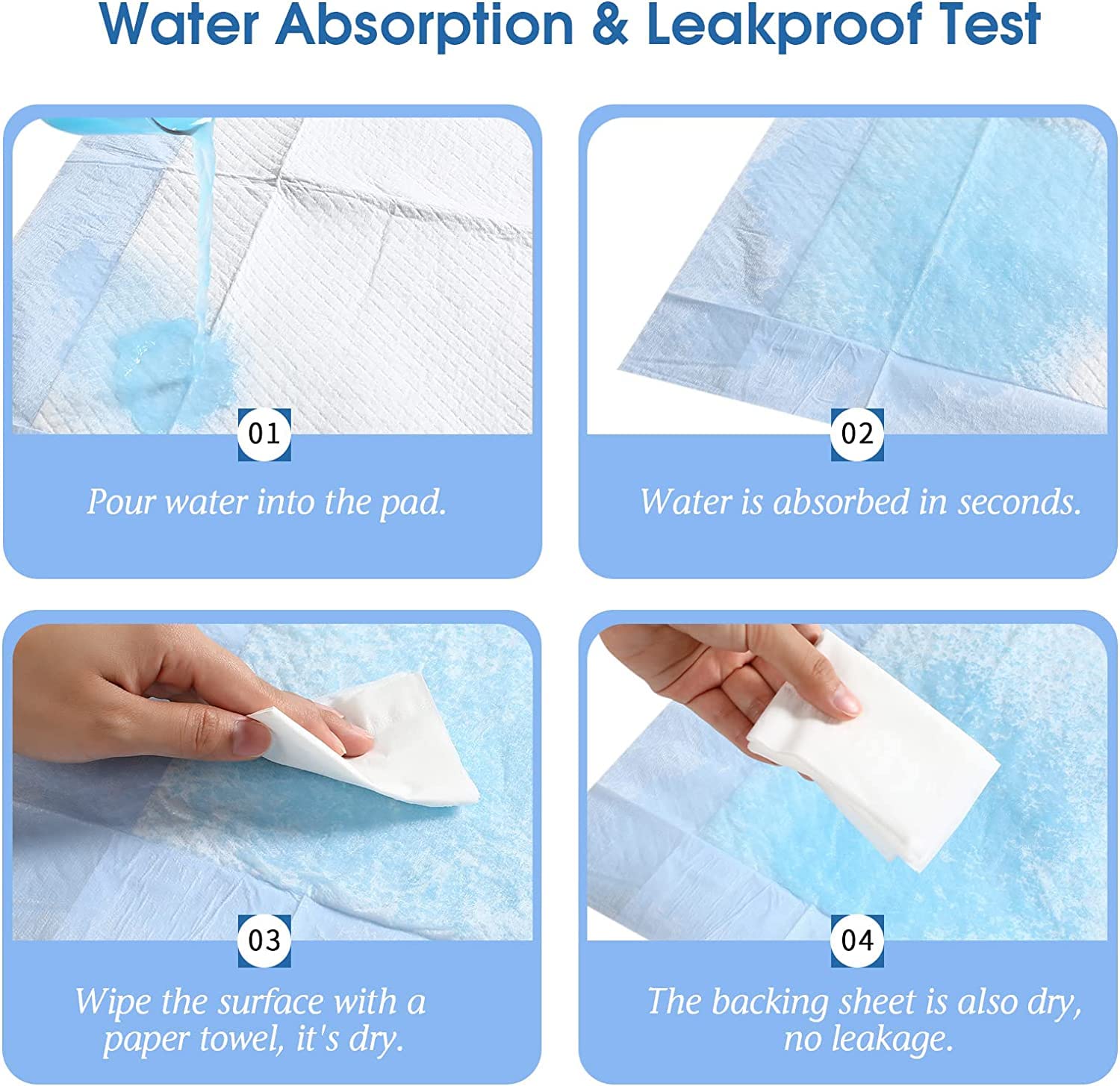 Water Absorption & Leakproof Test

01

Pour water into the pad.

02

Water is absorbed in seconds.

03

Wipe the surface with a paper towel, it's dry.

04

The backing sheet is also dry, no leakage.