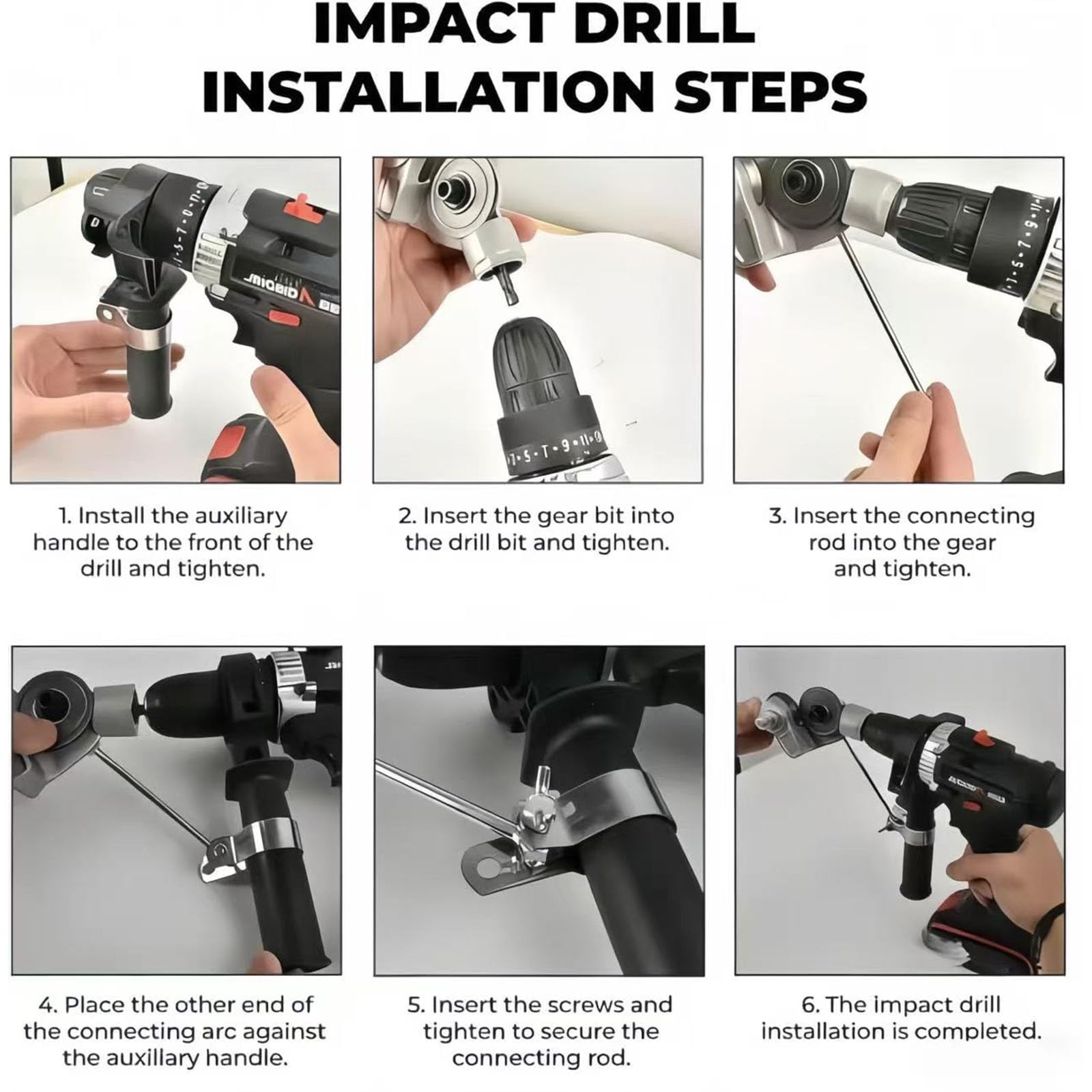 IMPACT DRILL INSTALLATION STEPS

1. Install the auxiliary handle to the front of the drill and tighten.

2. Insert the gear bit into the drill bit and tighten.

3. Insert the connecting rod into the gear and tighten.

4. Place the other end of the connecting arc against the auxillary handle.

5. Insert the screws and tighten to secure the connecting rod.

6. The impact drill installation is completed.