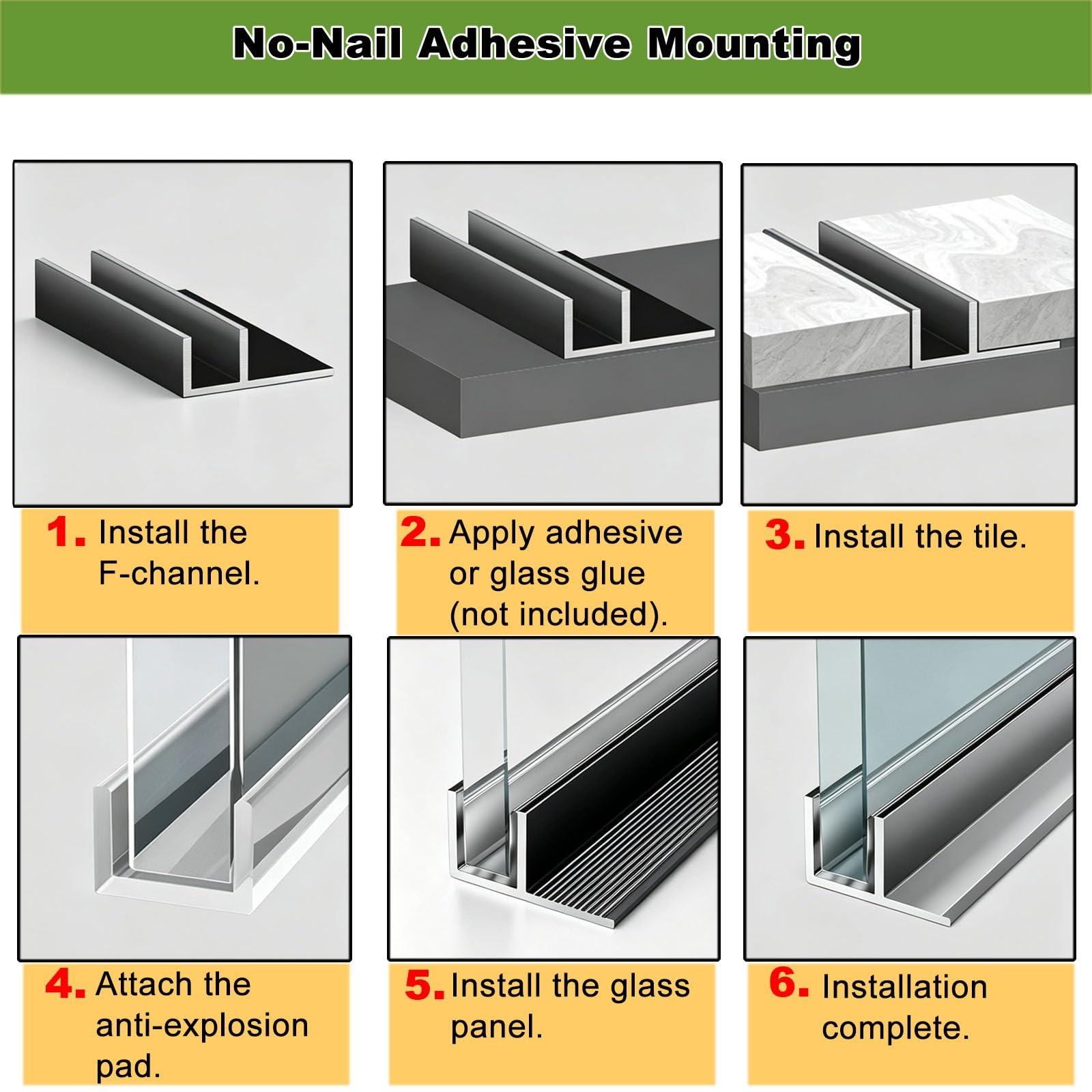 No-Nail Adhesive Mounting

1. Install the F-channel.

2. Apply adhesive or glass glue (not included).

3. Install the tile.

4. Attach the anti-explosion pad.

5. Install the glass panel.

6. Installation complete.