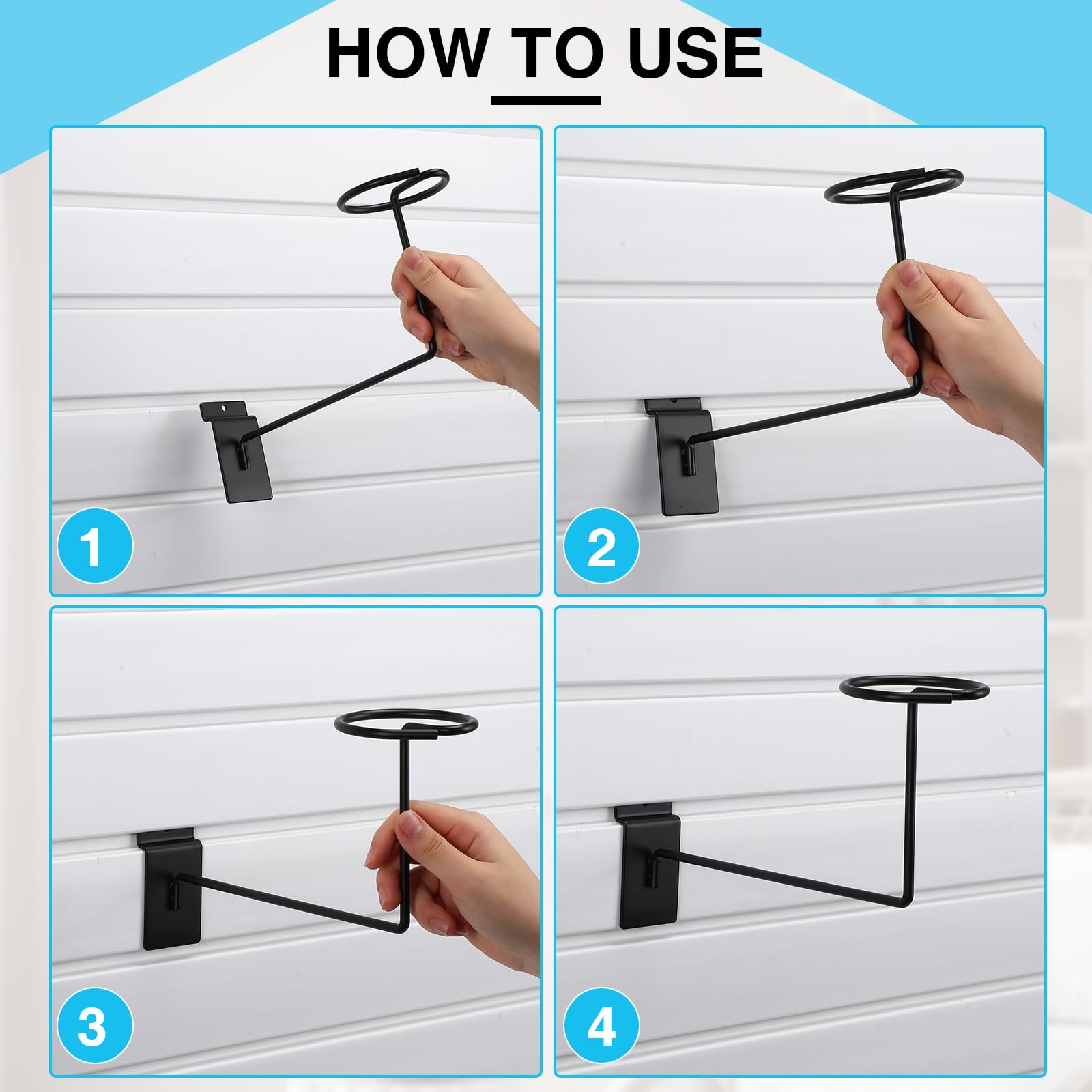 HOW TO USE

1

2

3

4