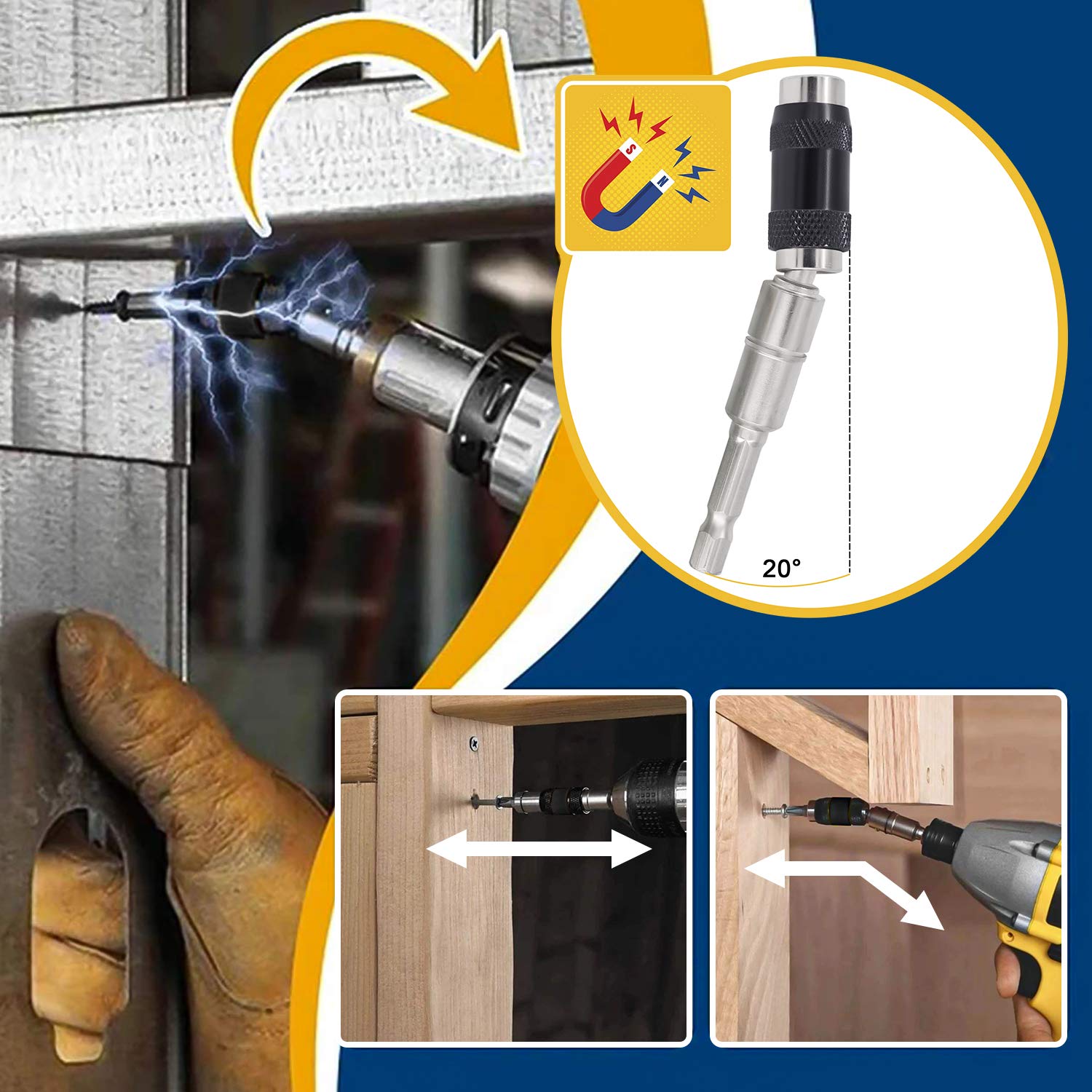 S
N
20°