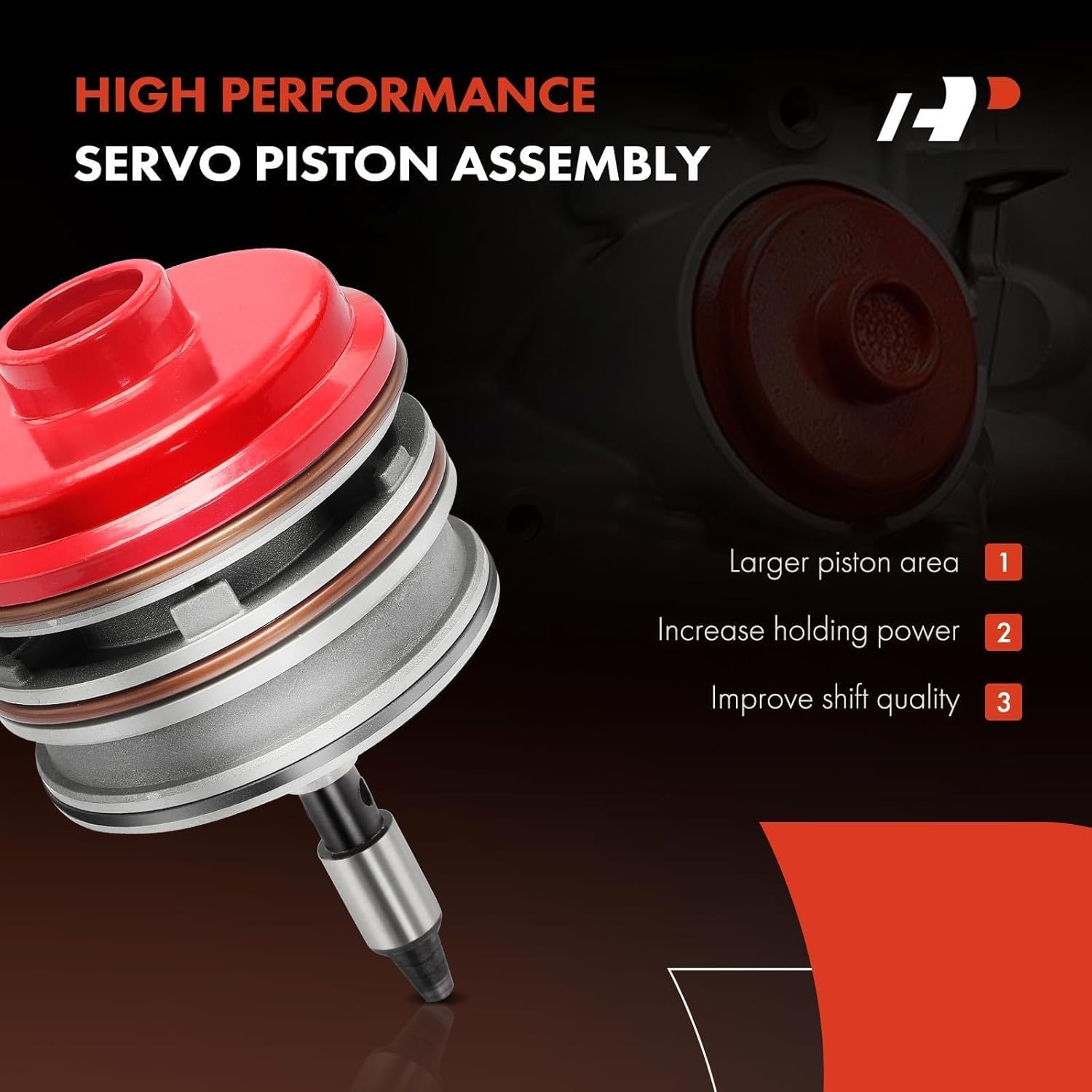 HIGH PERFORMANCE
SERVO PISTON ASSEMBLY

Larger piston area 1

Increase holding power 2

Improve shift quality 3