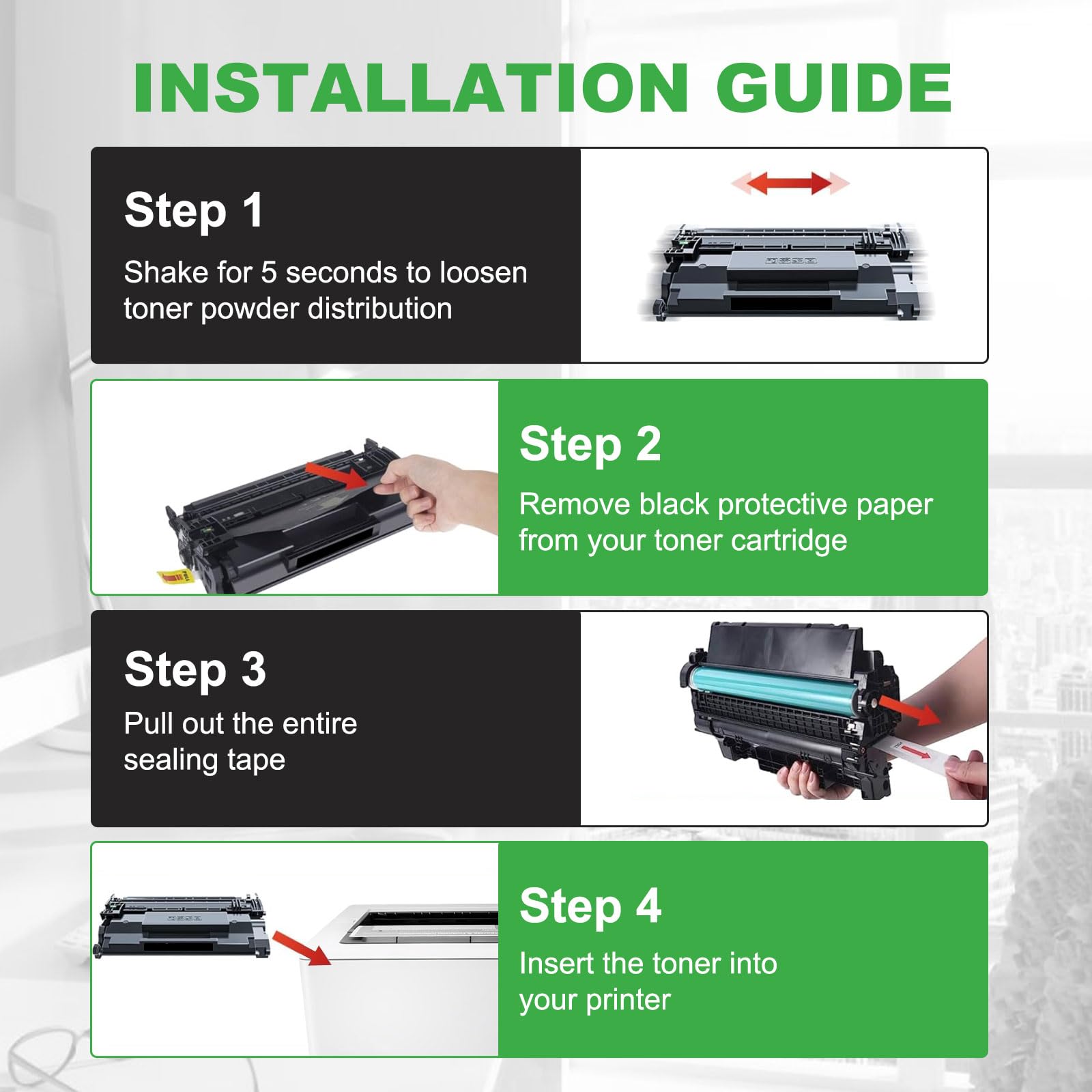 INSTALLATION GUIDE

Step 1

Shake for 5 seconds to loosen toner powder distribution

Step 2

Remove black protective paper from your toner cartridge

Step 3

Pull out the entire sealing tape

Step 4

Insert the toner into your printer