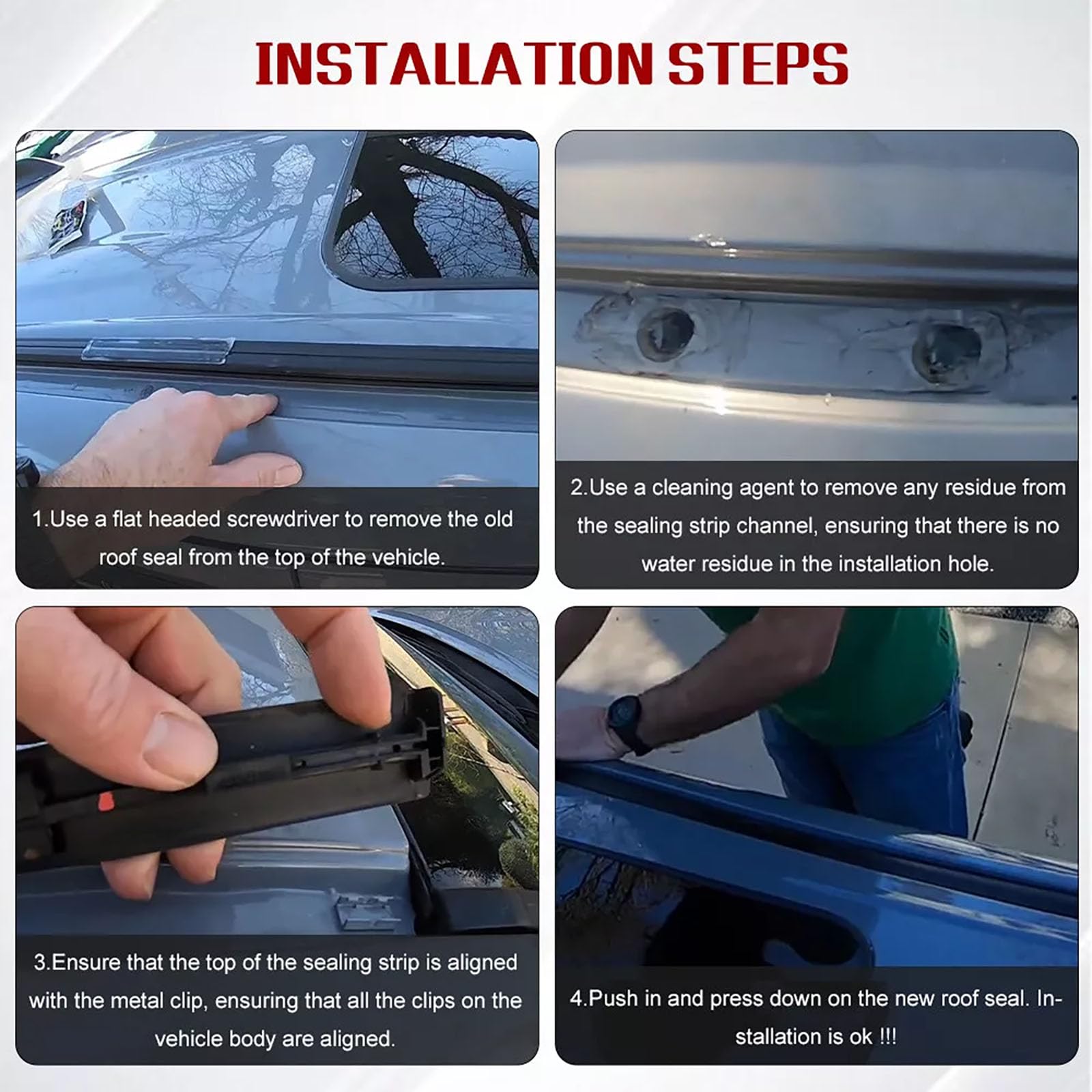 INSTALLATION STEPS

1.Use a flat headed screwdriver to remove the old roof seal from the top of the vehicle.

2.Use a cleaning agent to remove any residue from the sealing strip channel, ensuring that there is no water residue in the installation hole.

3.Ensure that the top of the sealing strip is aligned with the metal clip, ensuring that all the clips on the vehicle body are aligned.

4.Push in and press down on the new roof seal. Installation is ok !!!