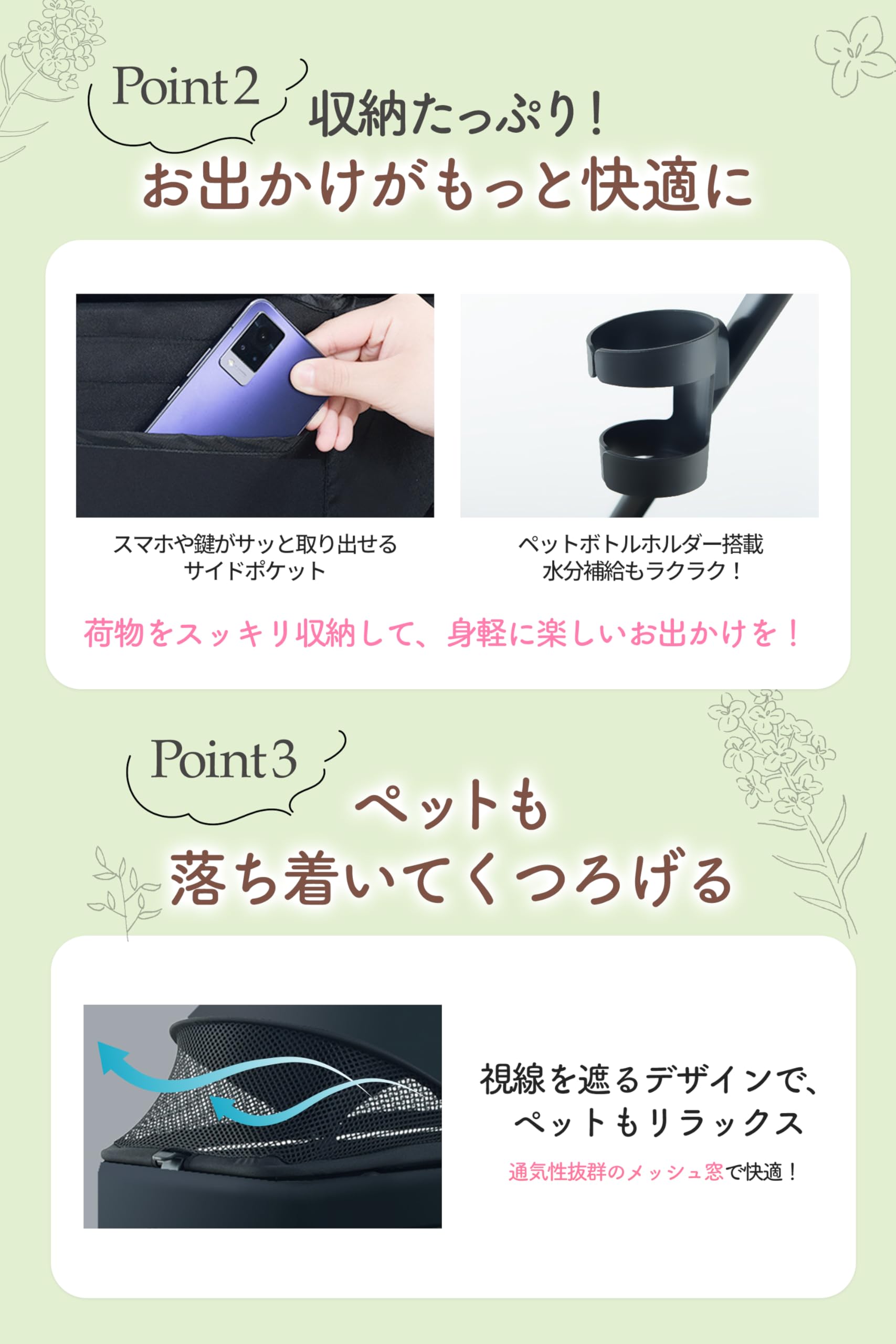 Point 2
収納たっぷり！
お出かけがもっと快適に

スマホや鍵がサッと取り出せる
サイドポケット

ペットボトルホルダー搭載
水分補給もラクラク！

荷物をスッキリ収納して、身軽に楽しいお出かけを！

Point 3
ペットも
落ち着いてくつろげる

視線を遮るデザインで、
ペットもリラックス

通気性抜群のメッシュ窓で快適！