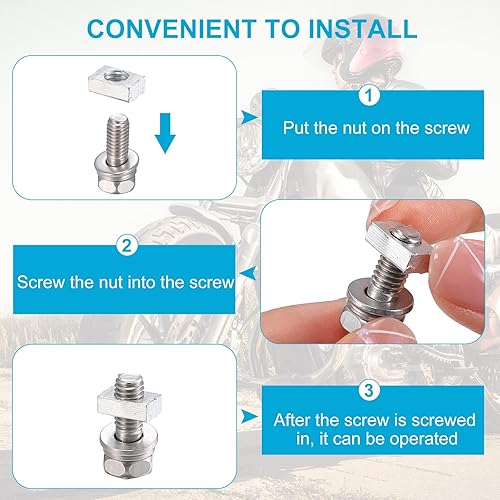 CONVENIENT TO INSTALL

1

Put the nut on the screw

2

Screw the nut into the screw

3

After the screw is screwed in, it can be operated