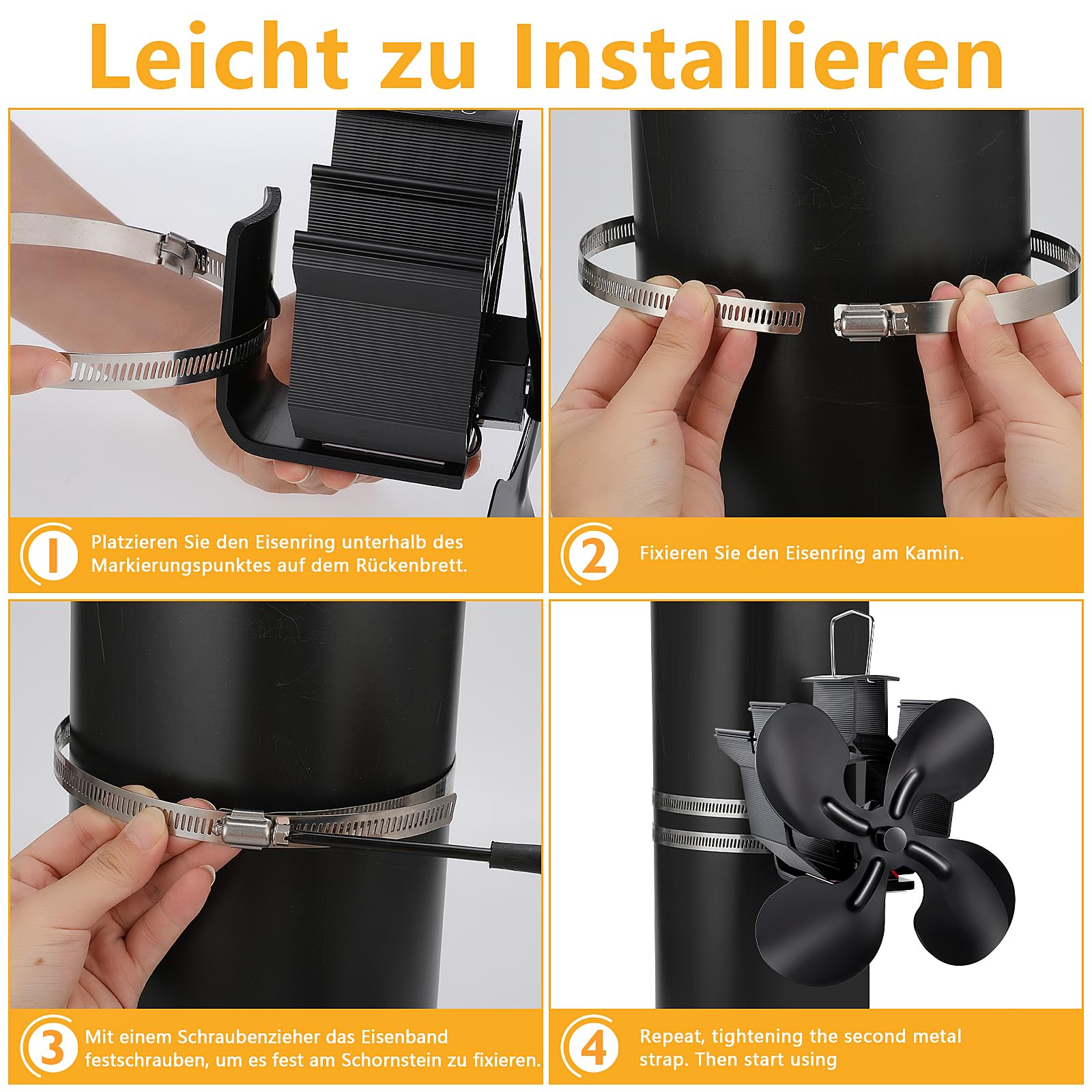 Leicht zu Installieren

1 Platzieren Sie den Eisenring unterhalb des Markierungspunktes auf dem Rückenbrett.

2 Fixieren Sie den Eisenring am Kamin.

3 Mit einem Schraubenzieher das Eisenband festschrauben, um es fest am Schornstein zu fixieren.

4 Repeat, tightening the second metal strap. Then start using