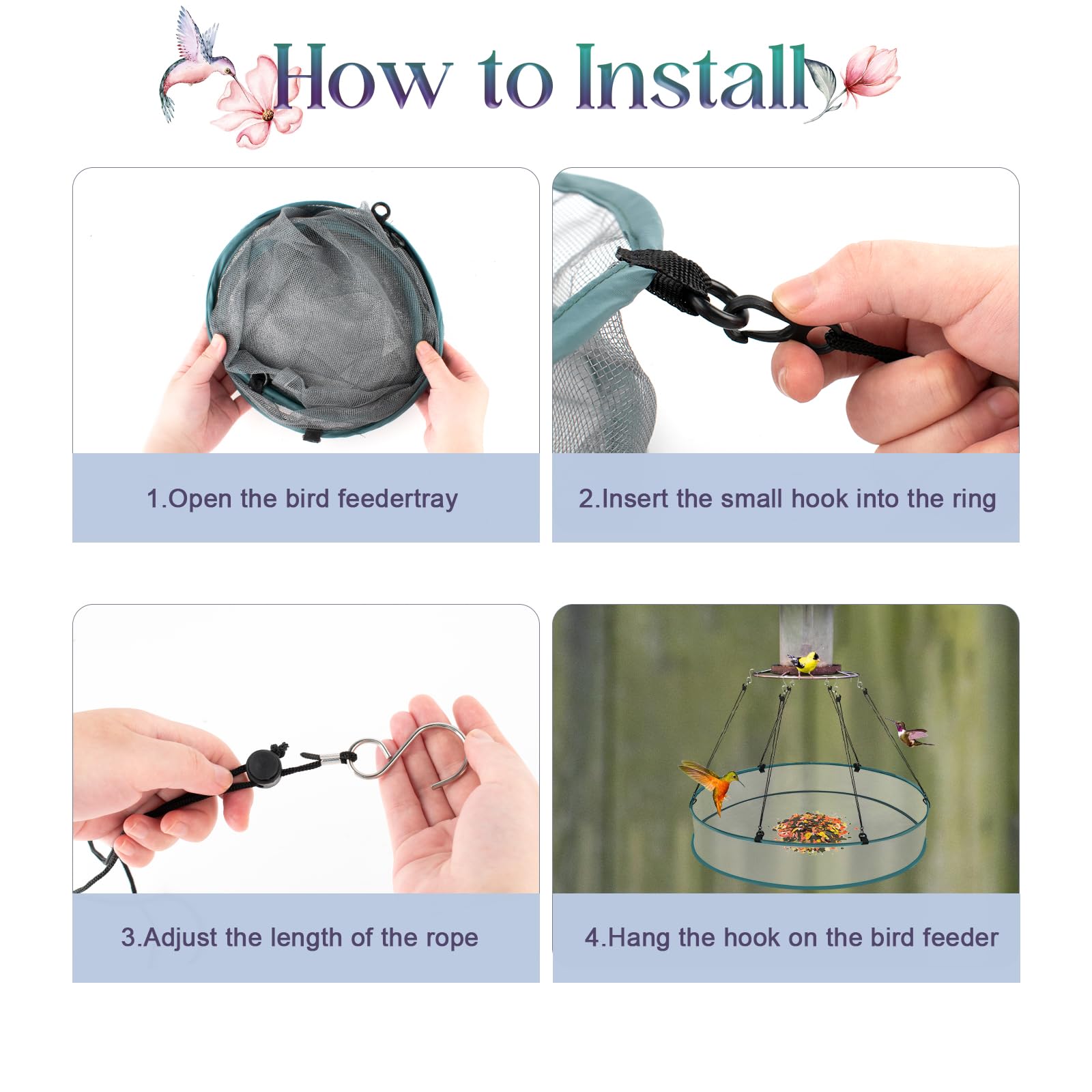 How to Install

1.Open the bird feedertray

2.Insert the small hook into the ring

3.Adjust the length of the rope

4.Hang the hook on the bird feeder