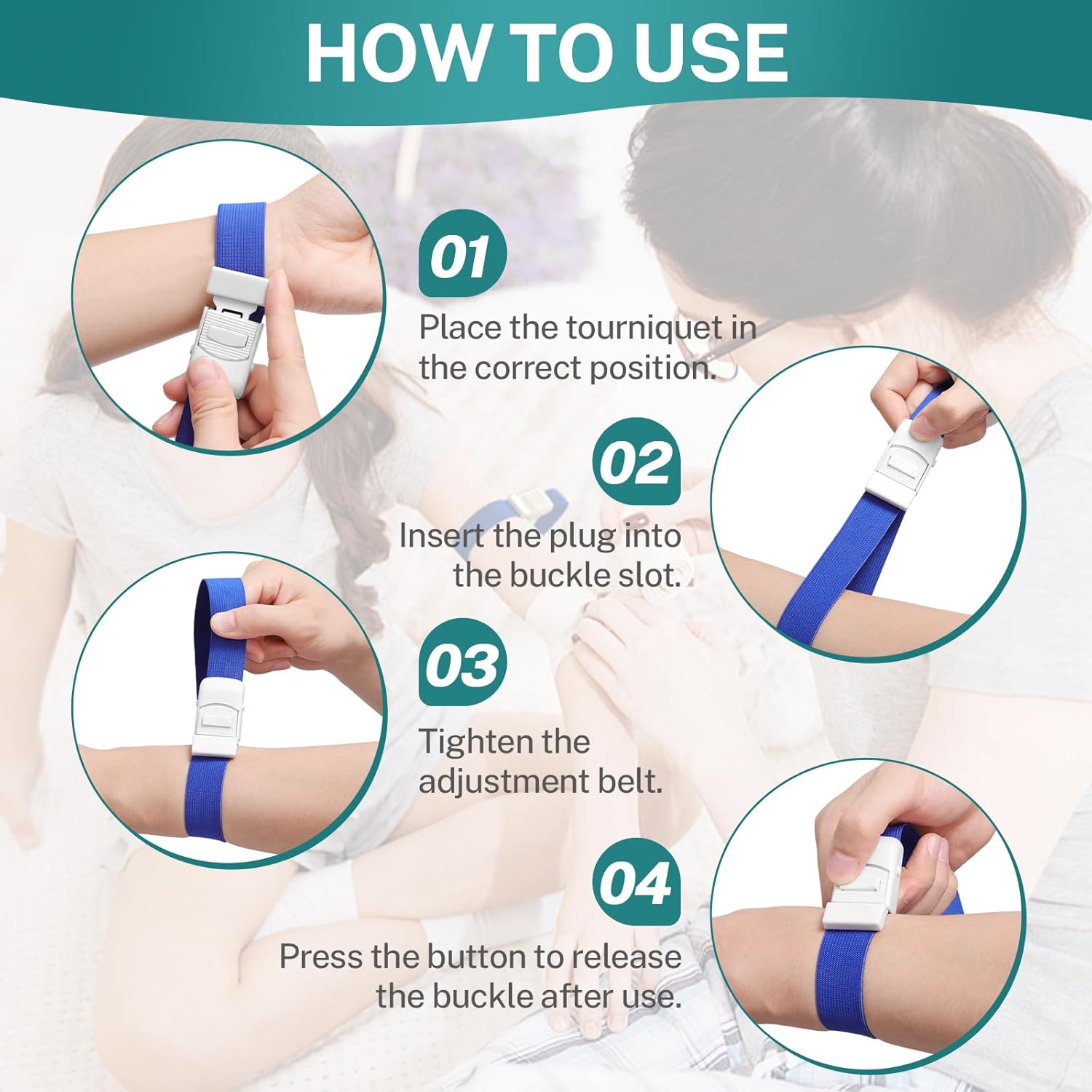 HOW TO USE

01

Place the tourniquet in the correct position.

02

Insert the plug into the buckle slot.

03

Tighten the adjustment belt.

04

Press the button to release the buckle after use.