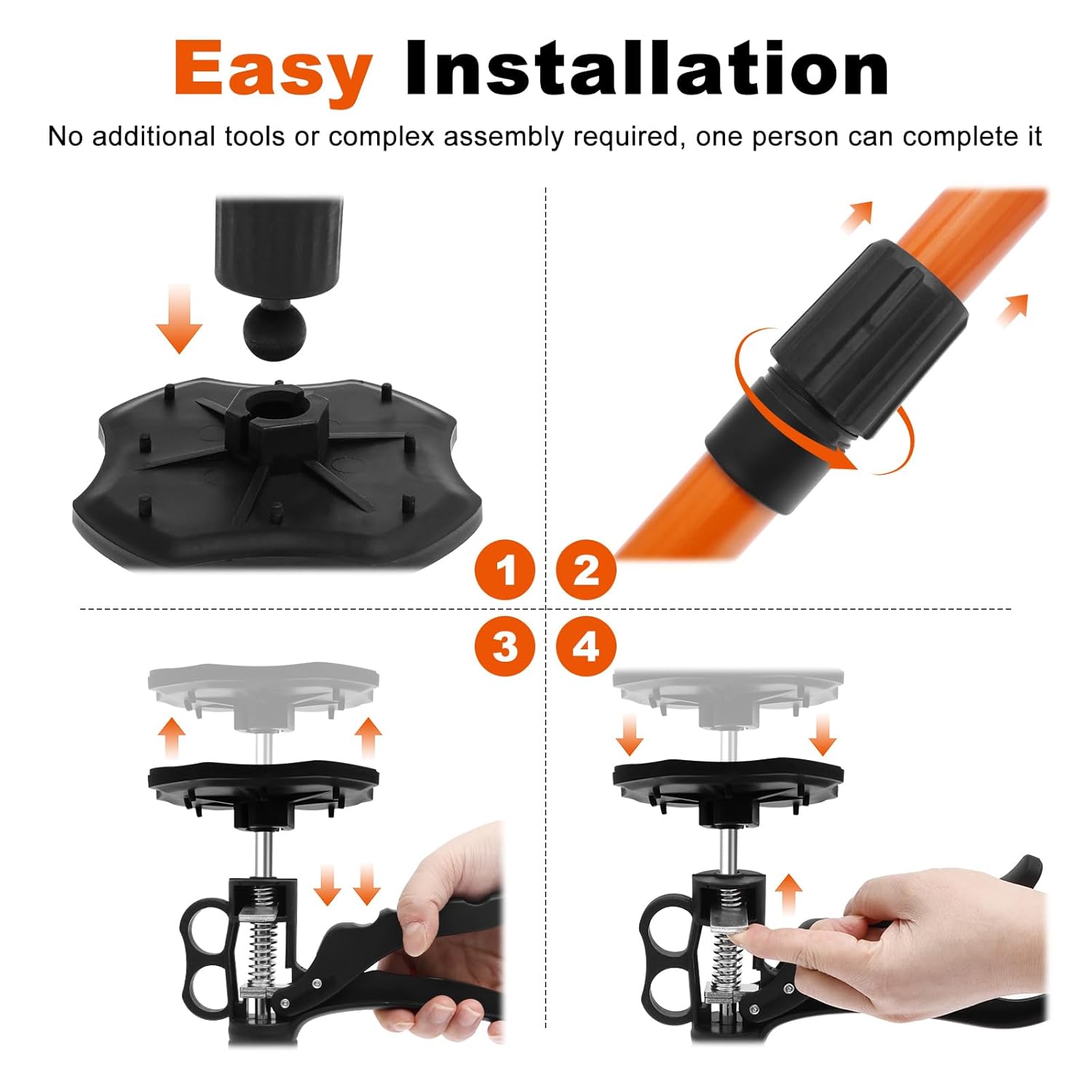 Easy Installation

No additional tools or complex assembly required, one person can complete it

1 2

3 4