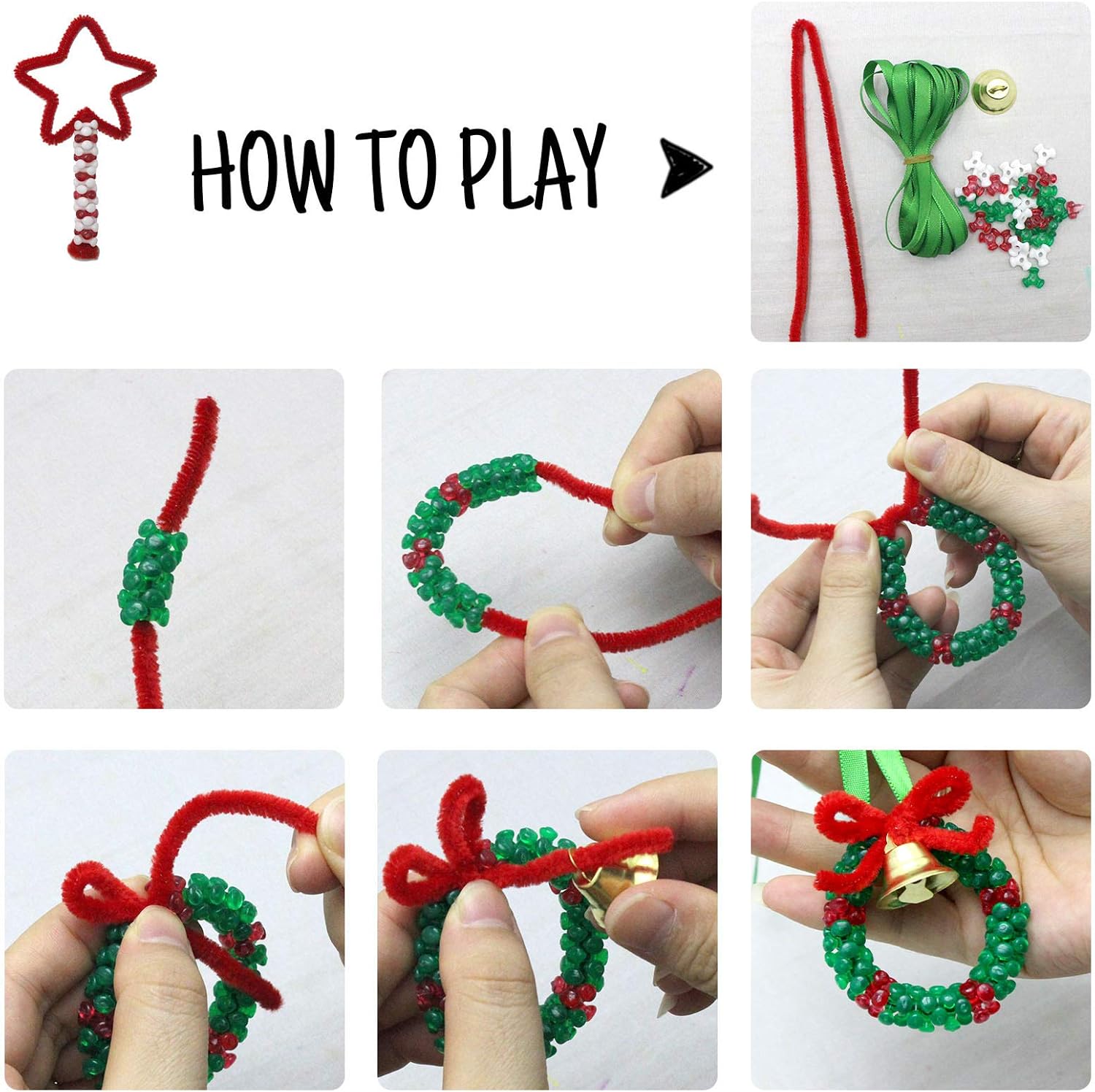 HOW TO PLAY