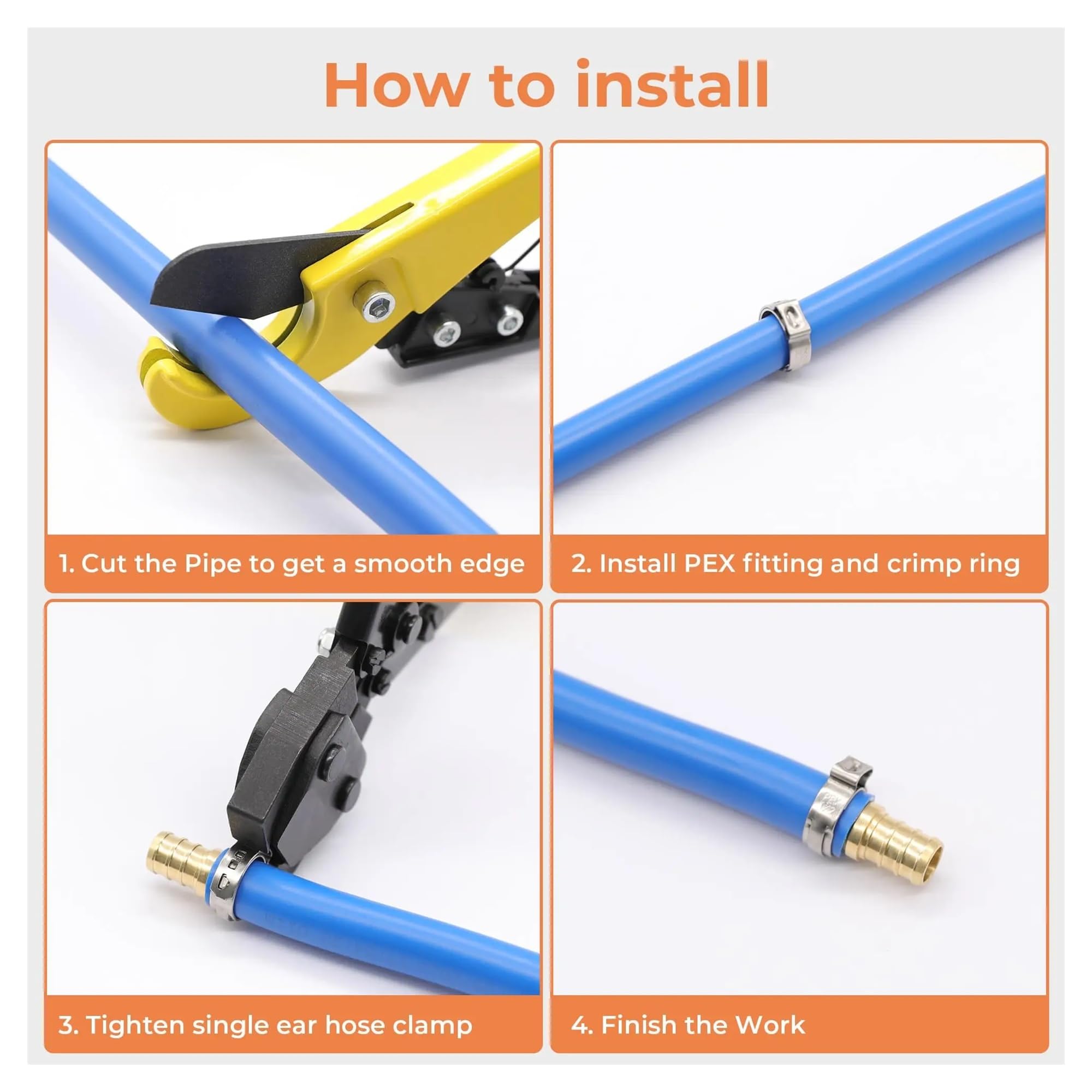 How to install

1. Cut the Pipe to get a smooth edge

2. Install PEX fitting and crimp ring

3. Tighten single ear hose clamp

4. Finish the Work