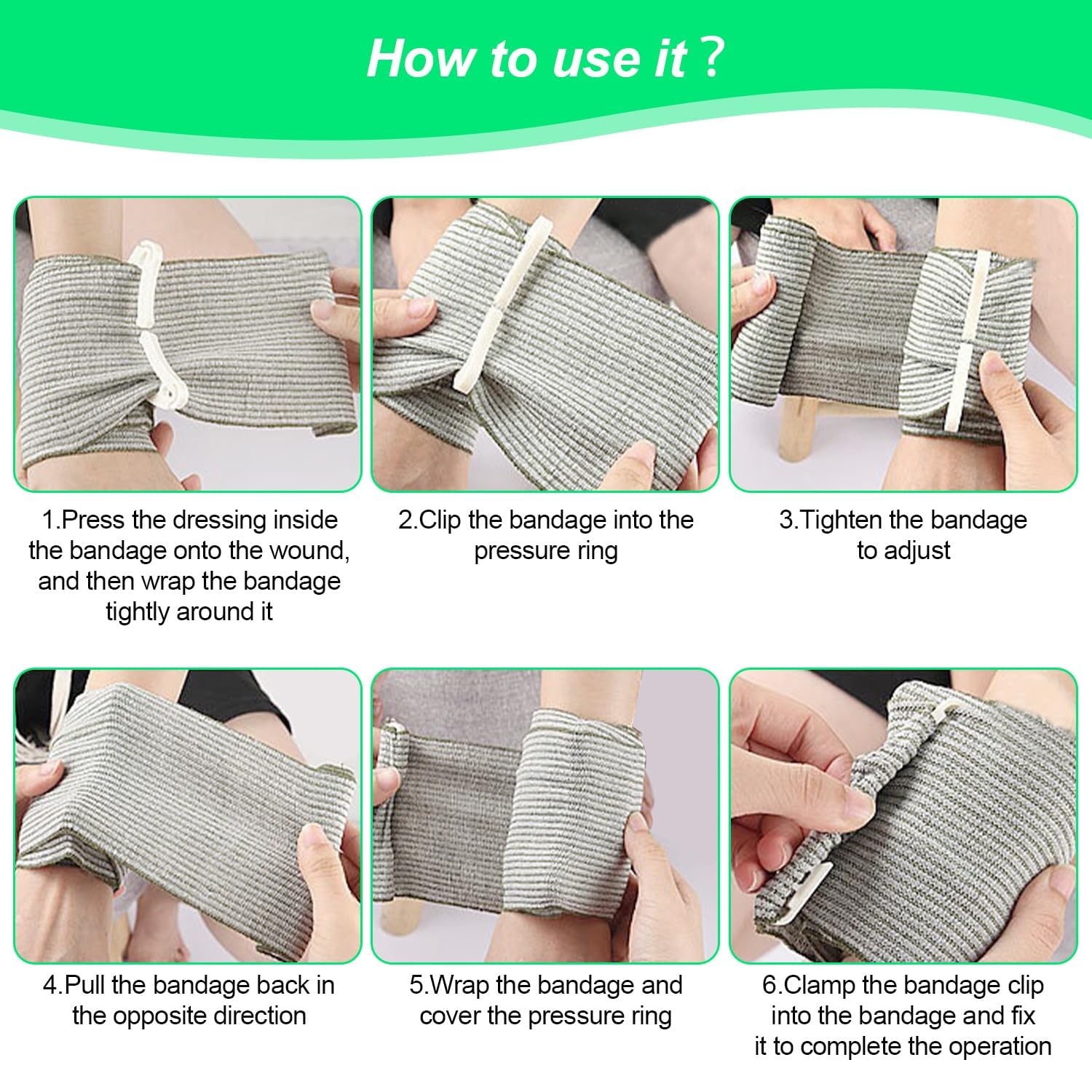 How to use it？

1.Press the dressing inside the bandage onto the wound, and then wrap the bandage tightly around it

2.Clip the bandage into the pressure ring

3.Tighten the bandage to adjust

4.Pull the bandage back in the opposite direction

5.Wrap the bandage and cover the pressure ring

6.Clamp the bandage clip into the bandage and fix it to complete the operation