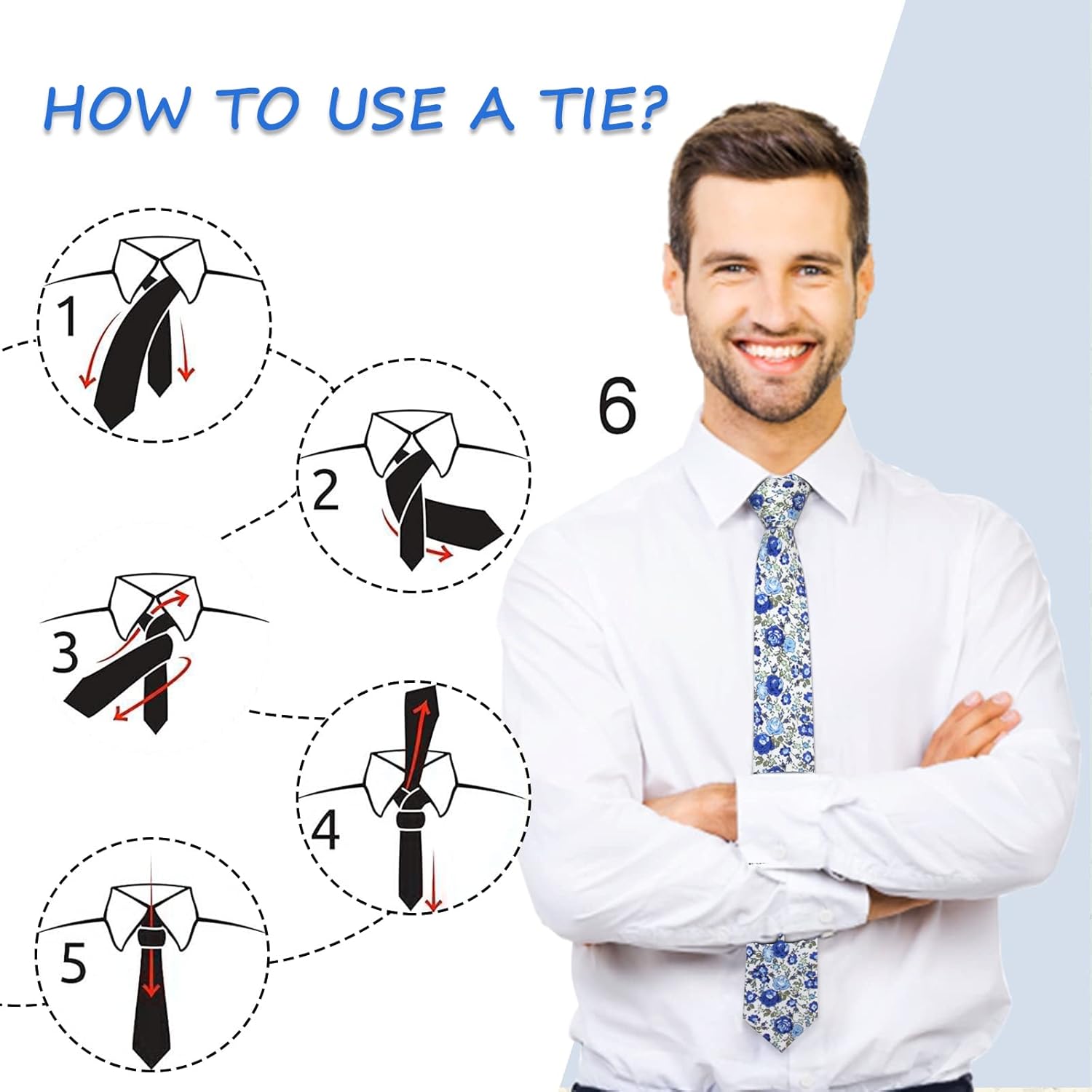 HOW TO USE A TIE?

1

2

3

4

5

6