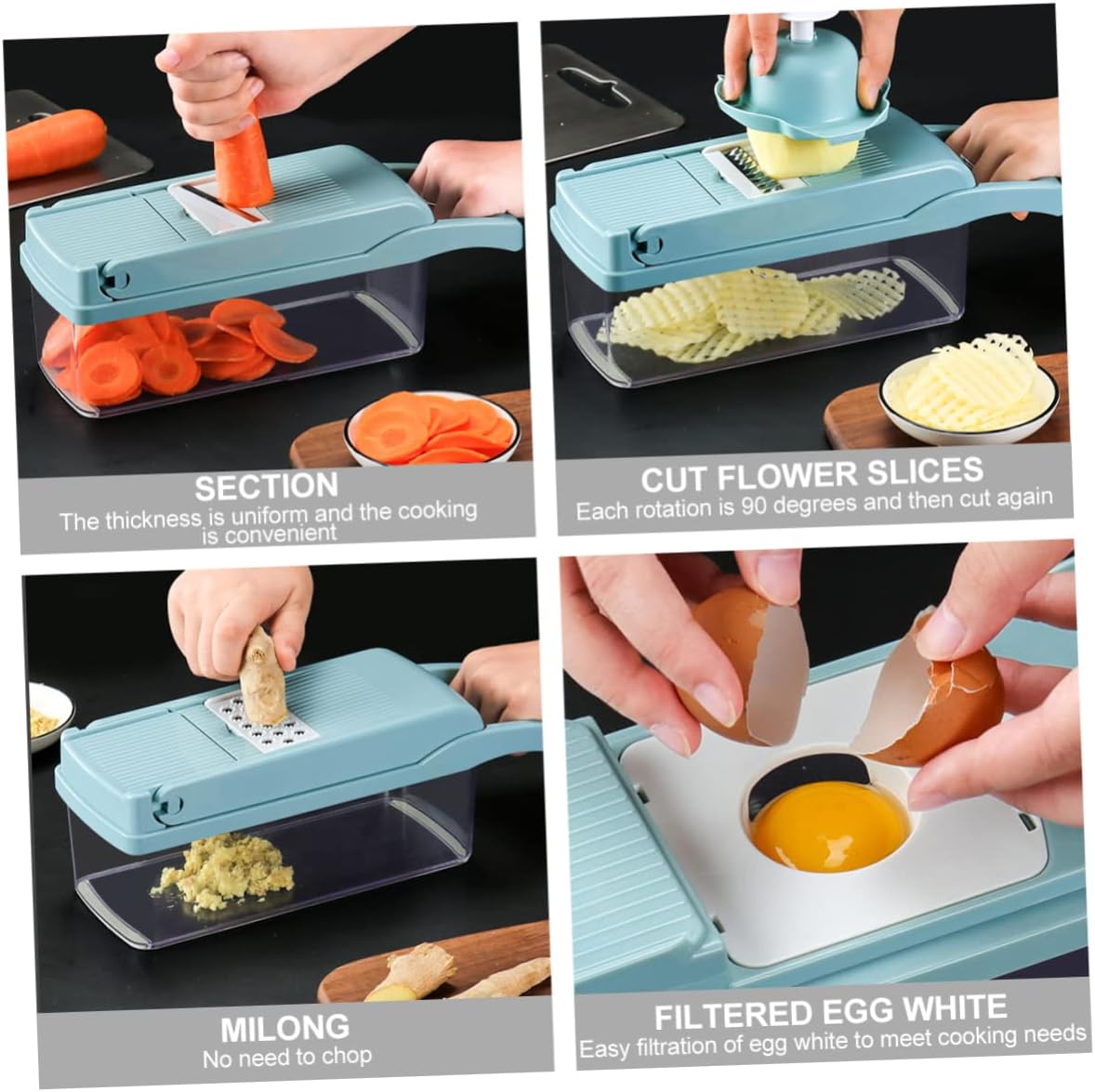 SECTION
The thickness is uniform and the cooking is convenient

CUT FLOWER SLICES
Each rotation is 90 degrees and then cut again

MILONG
No need to chop

FILTERED EGG WHITE
Easy filtration of egg white to meet cooking needs