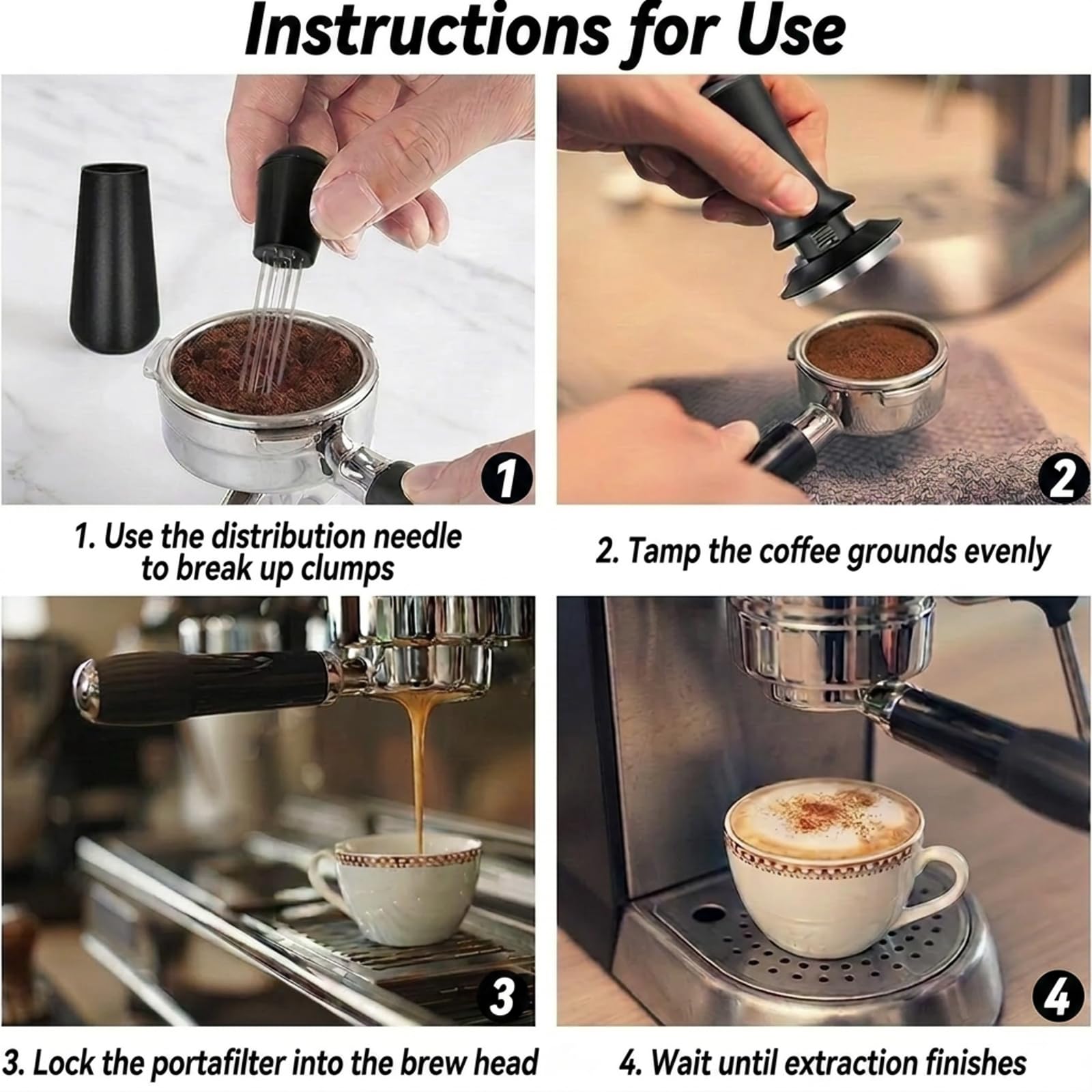 Instructions for Use

1

2

1. Use the distribution needle to break up clumps

2. Tamp the coffee grounds evenly

3

4

3. Lock the portafilter into the brew head

4. Wait until extraction finishes