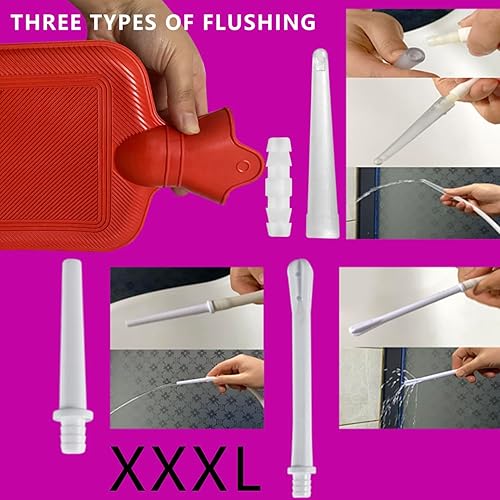 THREE TYPES OF FLUSHING

XXXL