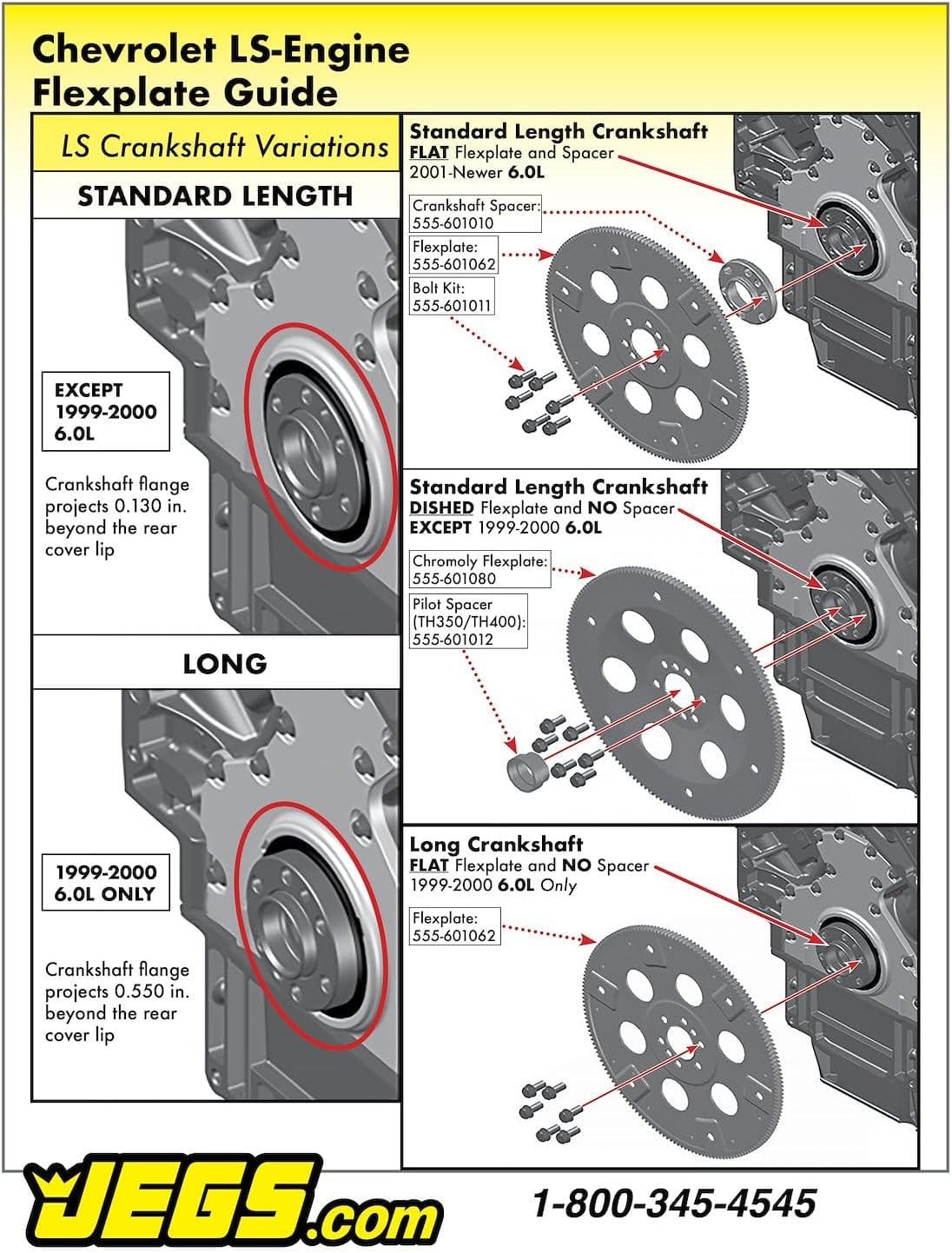 Chevrolet LS-Engine Flexplate Guide

LS Crankshaft Variations

STANDARD LENGTH

EXCEPT 1999-2000 6.0L

Crankshaft flange projects 0.130 in. beyond the rear cover lip

LONG

1999-2000 6.0L ONLY

Crankshaft flange projects 0.550 in. beyond the rear cover lip

Standard Length Crankshaft
FLAT Flexplate and Spacer
2001-Newer 6.0L

Crankshaft Spacer: 555-601010

Flexplate: 555-601062

Bolt Kit: 555-601011

Standard Length Crankshaft
DISHED Flexplate and NO Spacer
EXCEPT 1999-2000 6.0L

Chromoly Flexplate: 555-601080

Pilot Spacer (TH350/TH400): 555-601012

Long Crankshaft
FLAT Flexplate and NO Spacer
1999-2000 6.0L Only

Flexplate: 555-601062

JEGS.com

1-800-345-4545