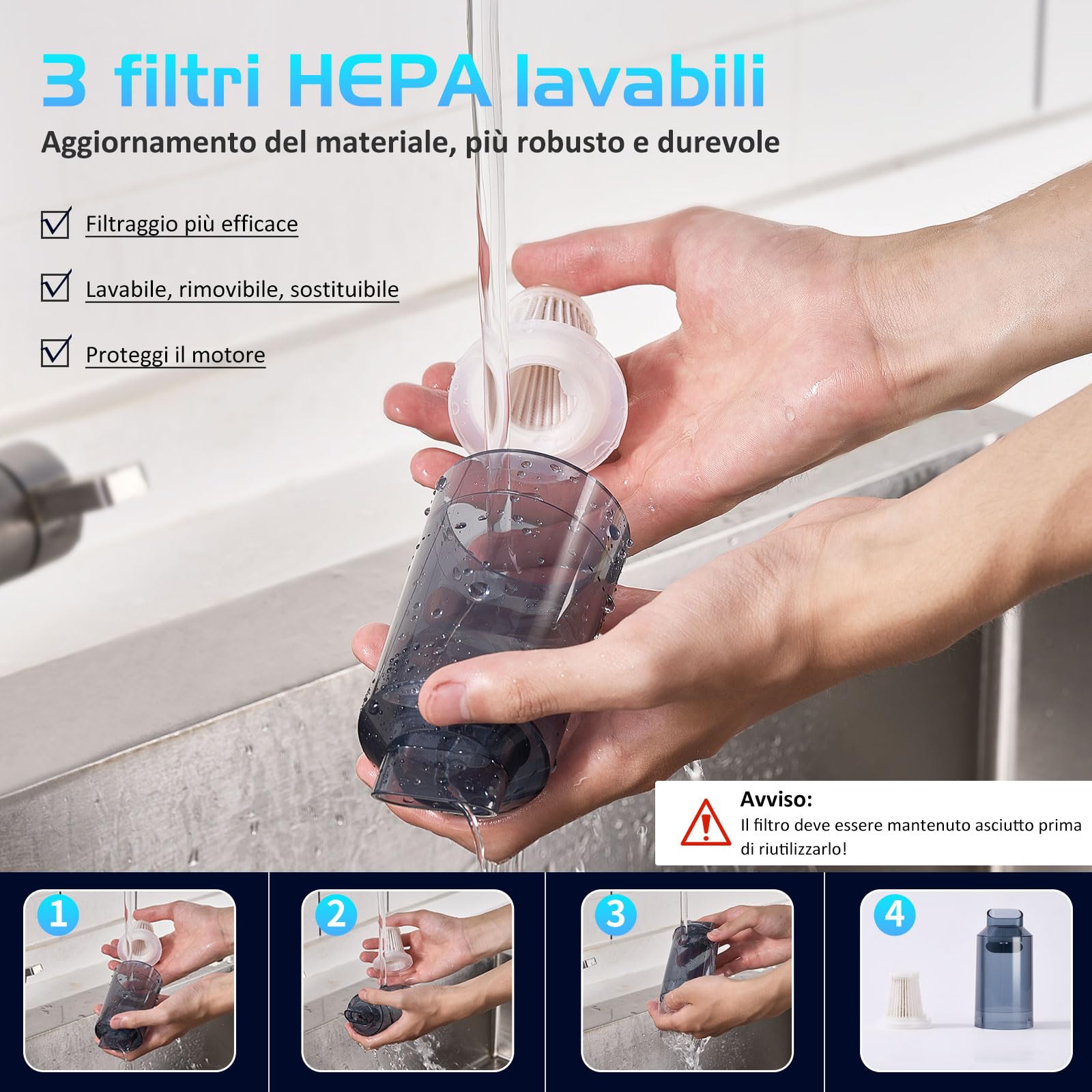 3 filtri HEPA lavabili

Aggiornamento del materiale, più robusto e durevole

Filtraggio più efficace

Lavabile, rimovibile, sostituibile

Proteggi il motore

Avviso:
Il filtro deve essere mantenuto asciutto prima di riutilizzarlo!

1

2

3

4