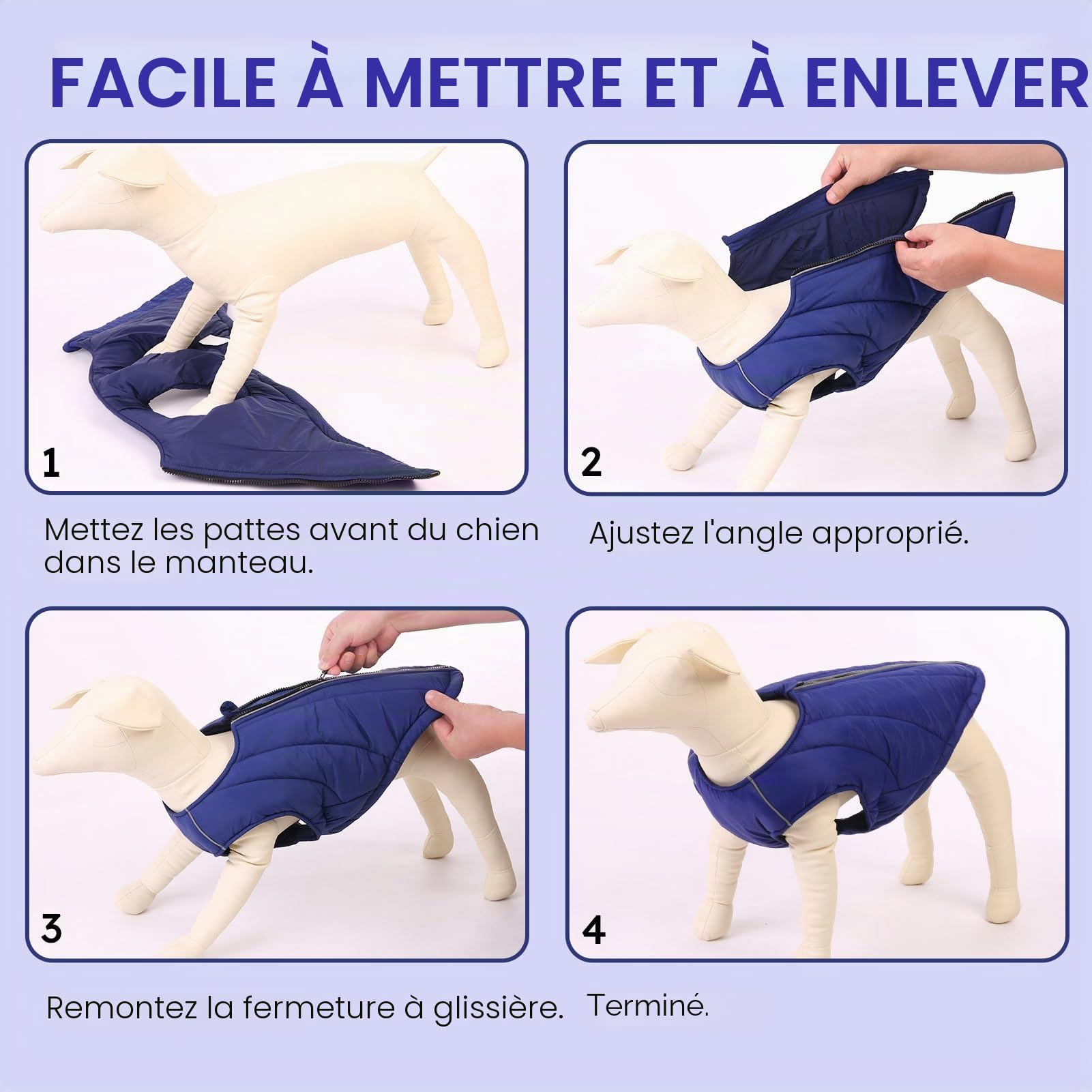 FACILE À METTRE ET À ENLEVER

1

Mettez les pattes avant du chien dans le manteau.

2

Ajustez l'angle approprié.

3

Remontez la fermeture à glissière.

4

Terminé.