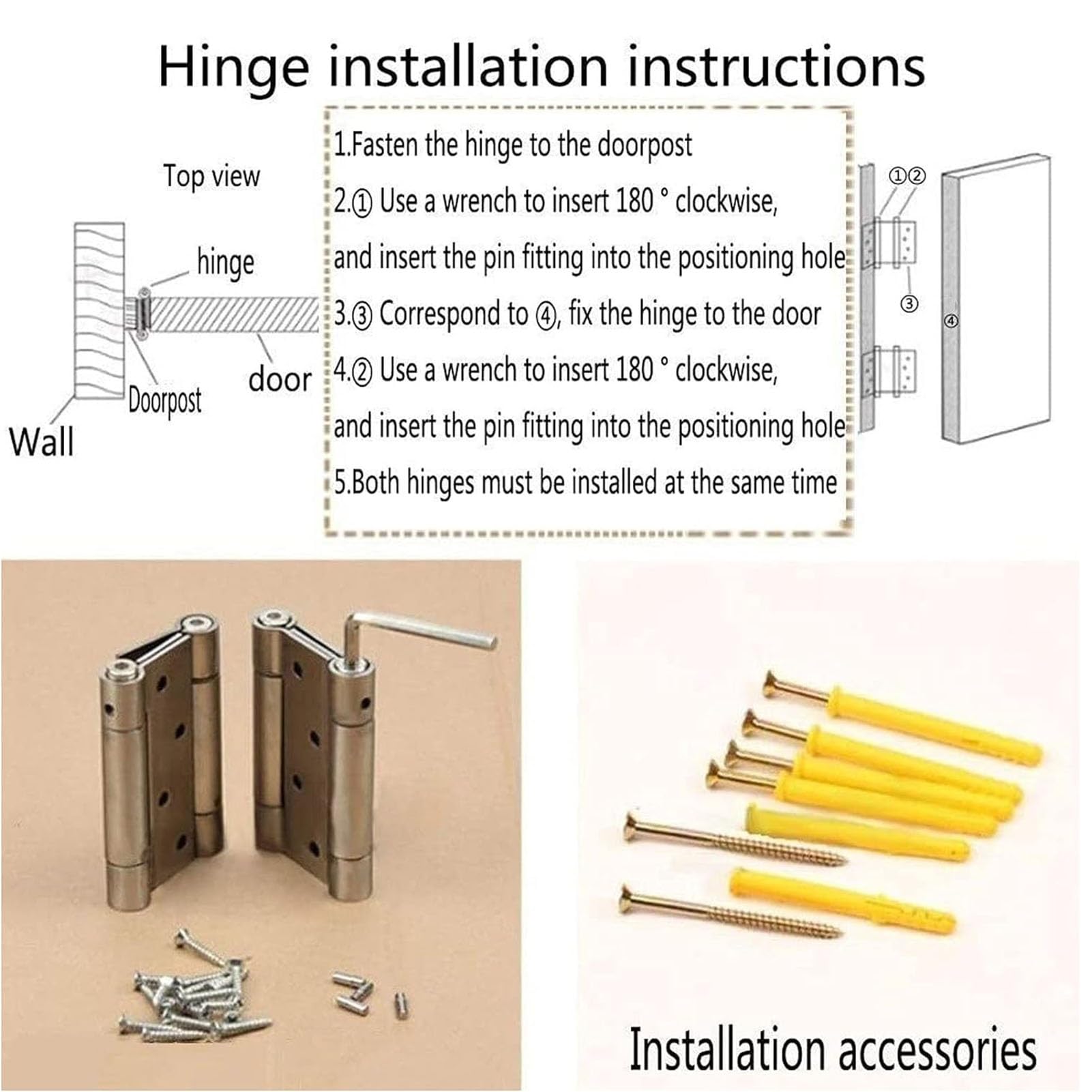 Hinge installation instructions

Top view

hinge

door

Doorpost

Wall

1.Fasten the hinge to the doorpost

2.① Use a wrench to insert 180 ° clockwise, and insert the pin fitting into the positioning hole

3.③ Correspond to ④, fix the hinge to the door

4.② Use a wrench to insert 180 ° clockwise, and insert the pin fitting into the positioning hole

5.Both hinges must be installed at the same time

①②

③

④

Installation accessories