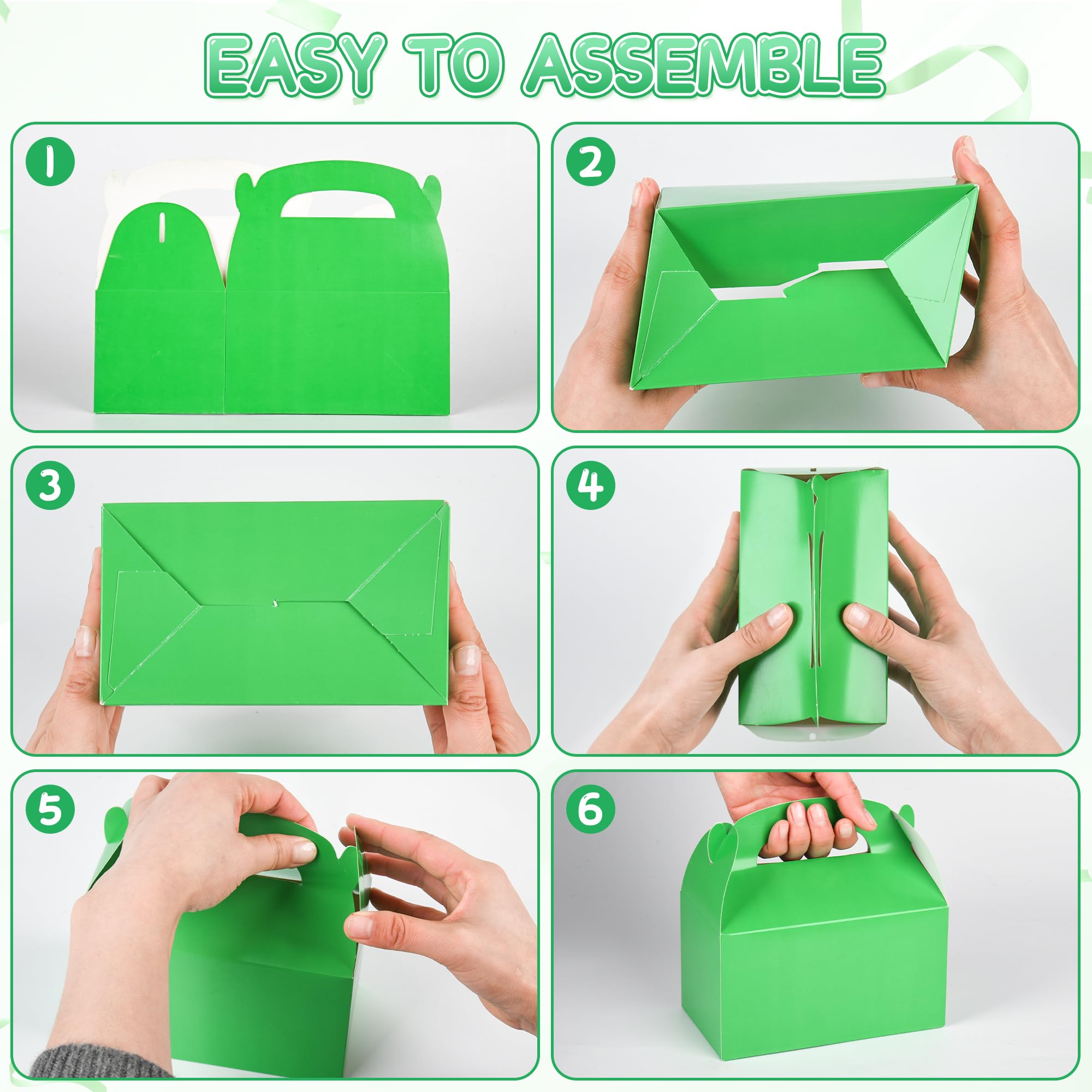 EASY TO ASSEMBLE

1

2

3

4

5

6