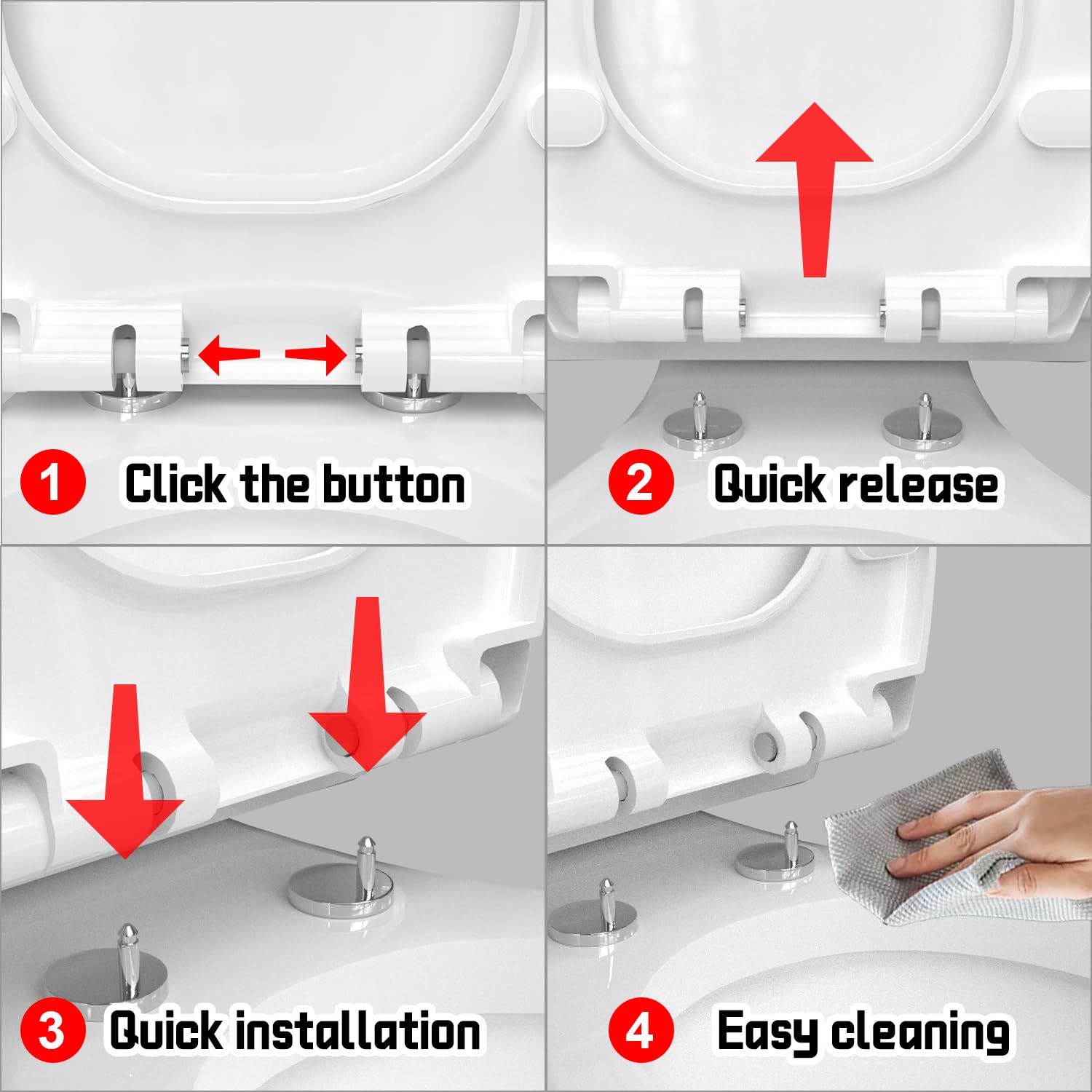 1 Click the button

2 Quick release

3 Quick installation

4 Easy cleaning