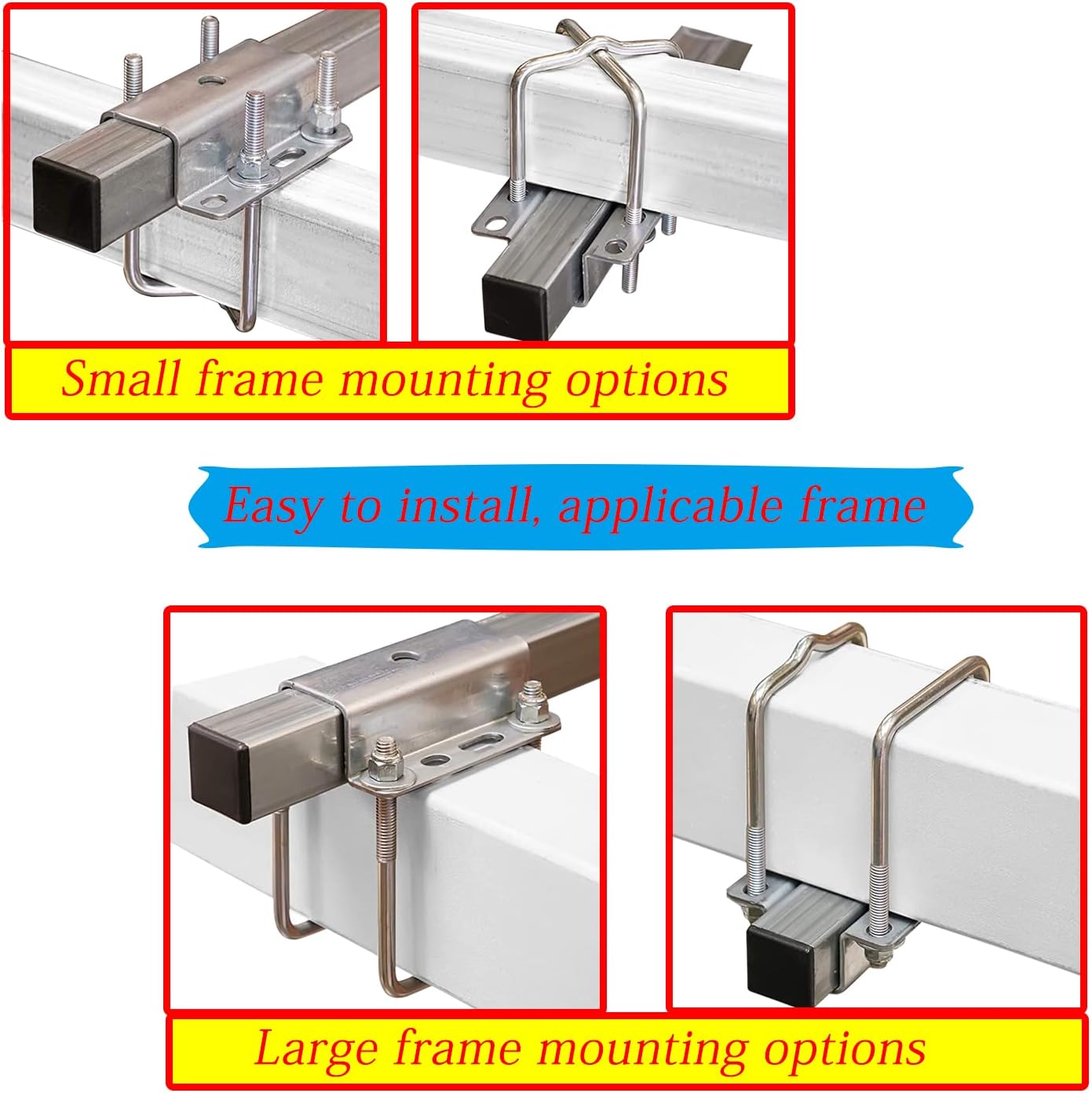 Small frame mounting options

Easy to install, applicable frame

Large frame mounting options