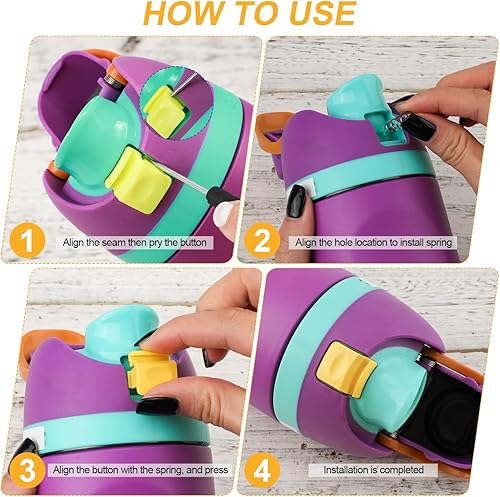 HOW TO USE

1 Align the seam then pry the button

2 Align the hole location to install spring

3 Align the button with the spring, and press

4 Installation is completed