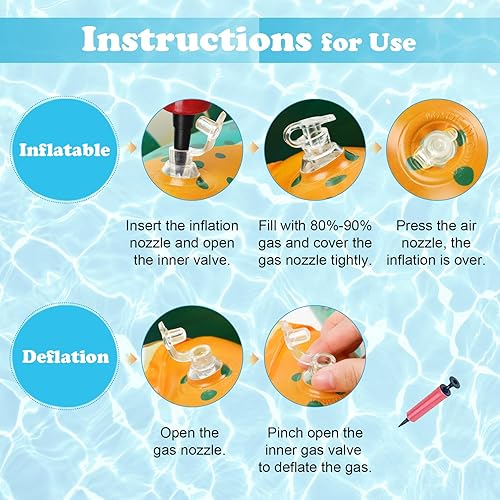 Instructions for Use

Inflatable

Insert the inflation nozzle and open the inner valve.

Fill with 80%-90% gas and cover the gas nozzle tightly.

Press the air nozzle, the inflation is over.

Deflation

Open the gas nozzle.

Pinch open the inner gas valve to deflate the gas.