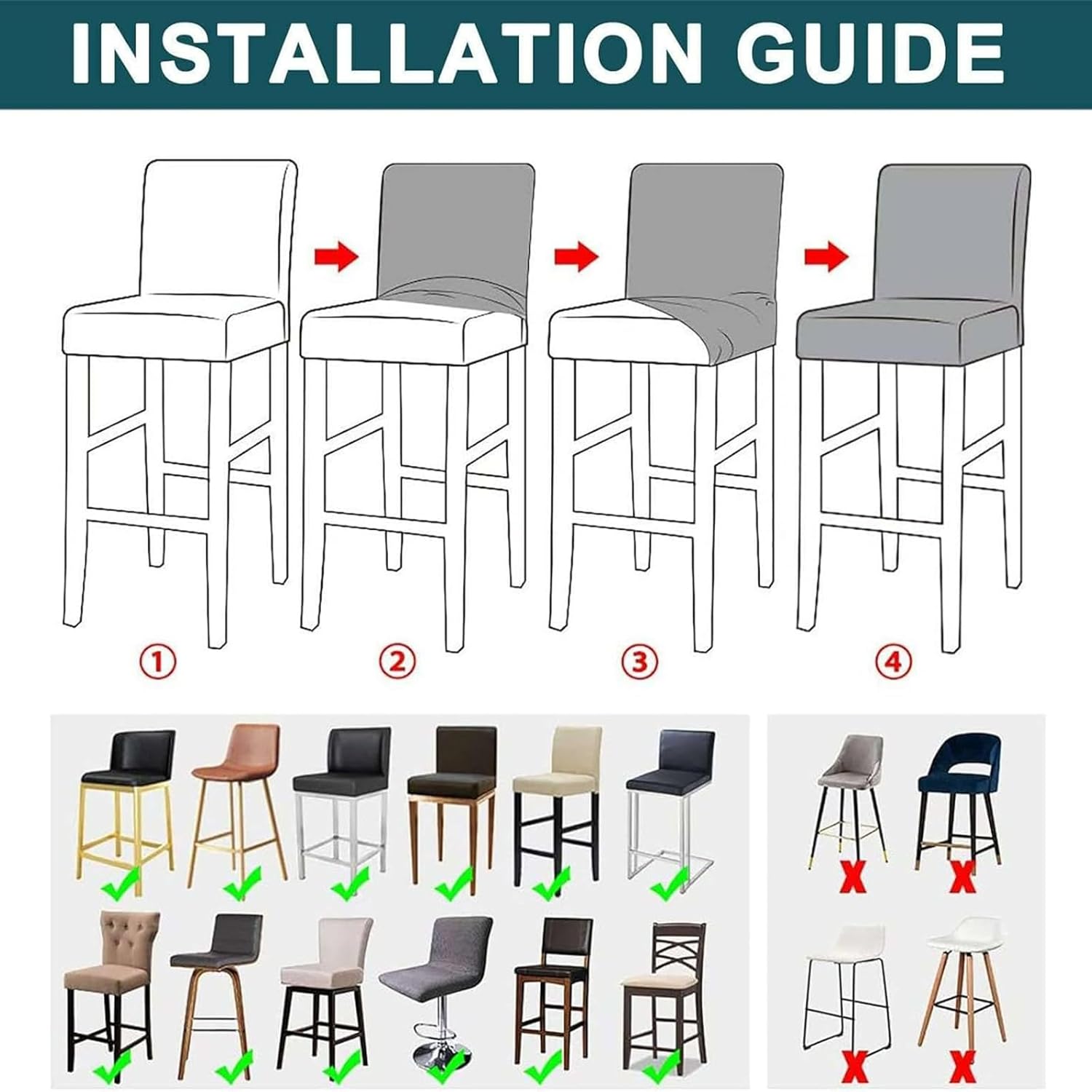 INSTALLATION GUIDE

①

②

③

④

X

X

X

X