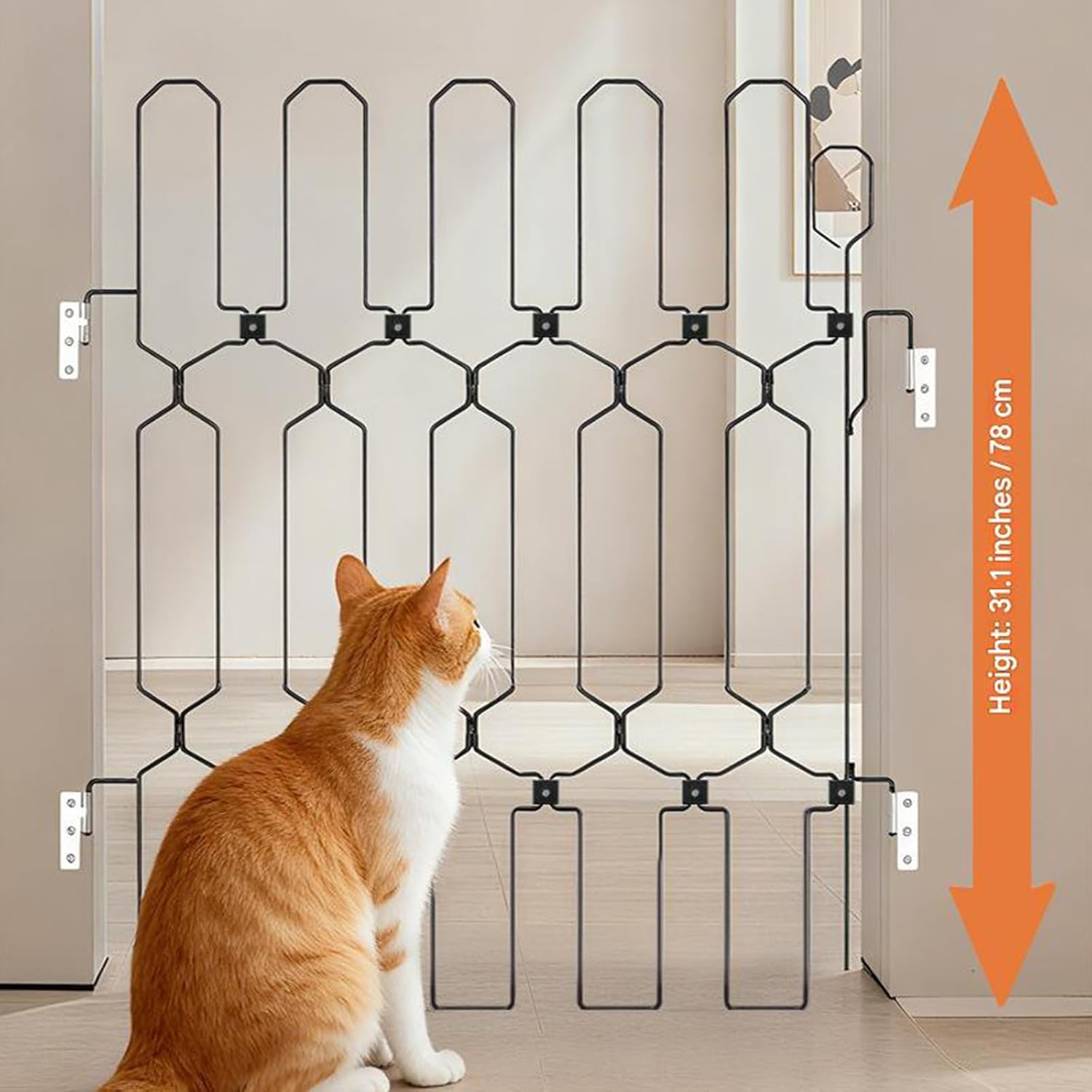 Height: 31.1 inches / 78 cm