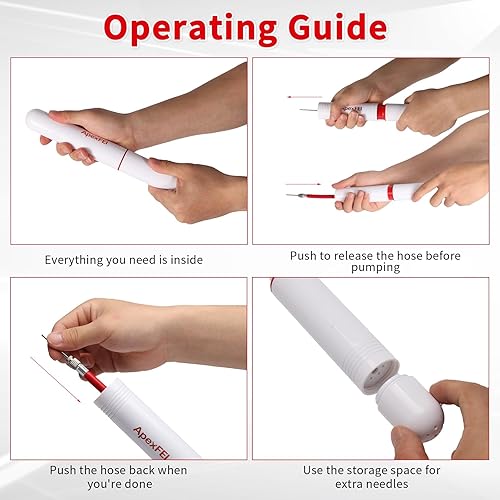 Operating Guide

ApexFEI

Everything you need is inside

ApexFEI

Push to release the hose before pumping

ApexFEI

Push the hose back when you're done

Use the storage space for extra needles