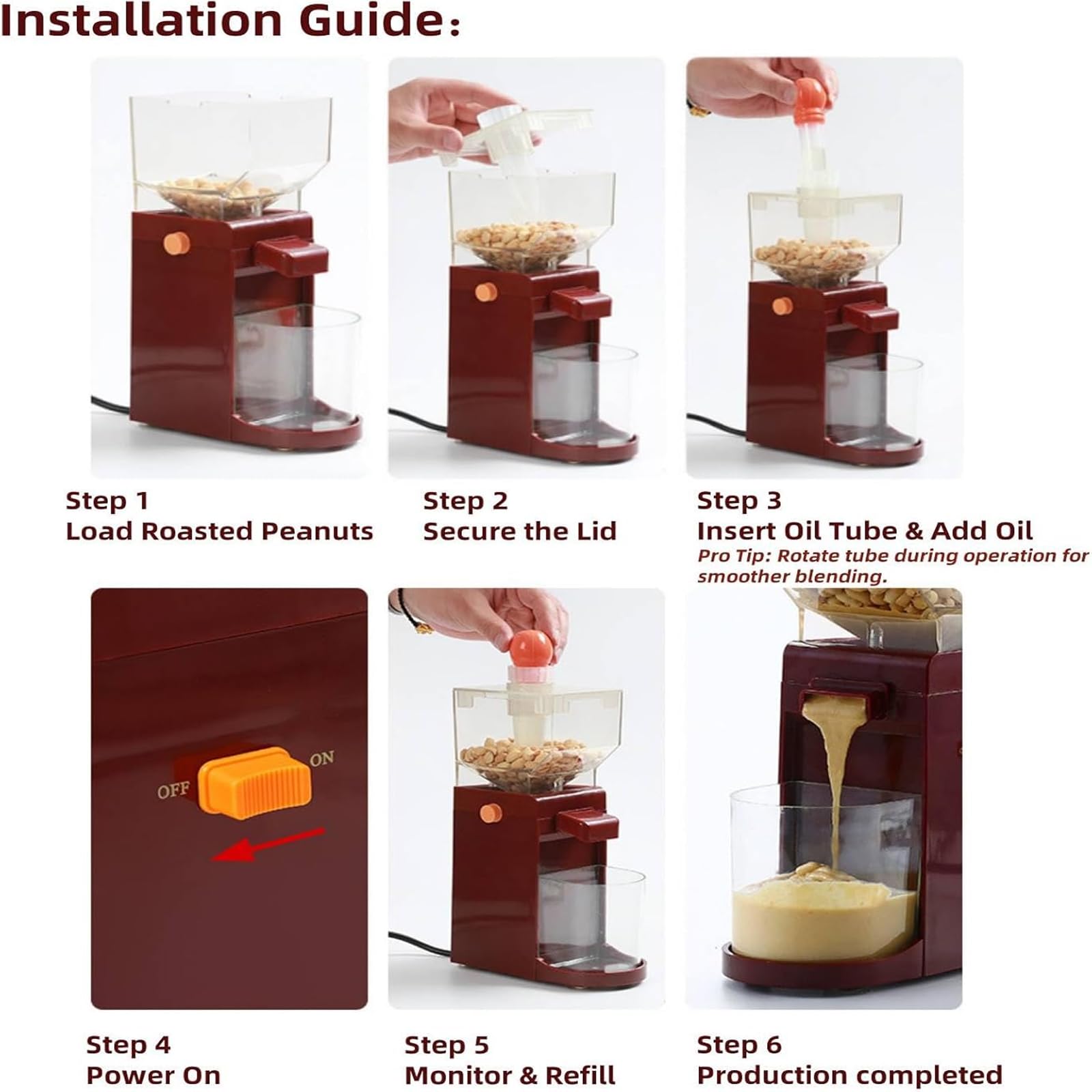 Installation Guide:

Step 1
Load Roasted Peanuts

Step 2
Secure the Lid

Step 3
Insert Oil Tube & Add Oil
Pro Tip: Rotate tube during operation for smoother blending.

OFF ON

Step 4
Power On

Step 5
Monitor & Refill

Step 6
Production completed