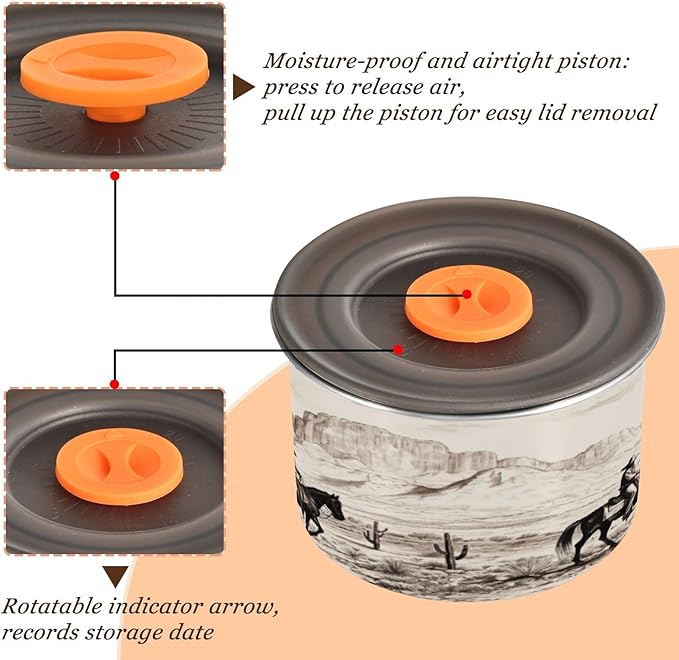 Moisture-proof and airtight piston:
press to release air,
pull up the piston for easy lid removal

Rotatable indicator arrow,
records storage date