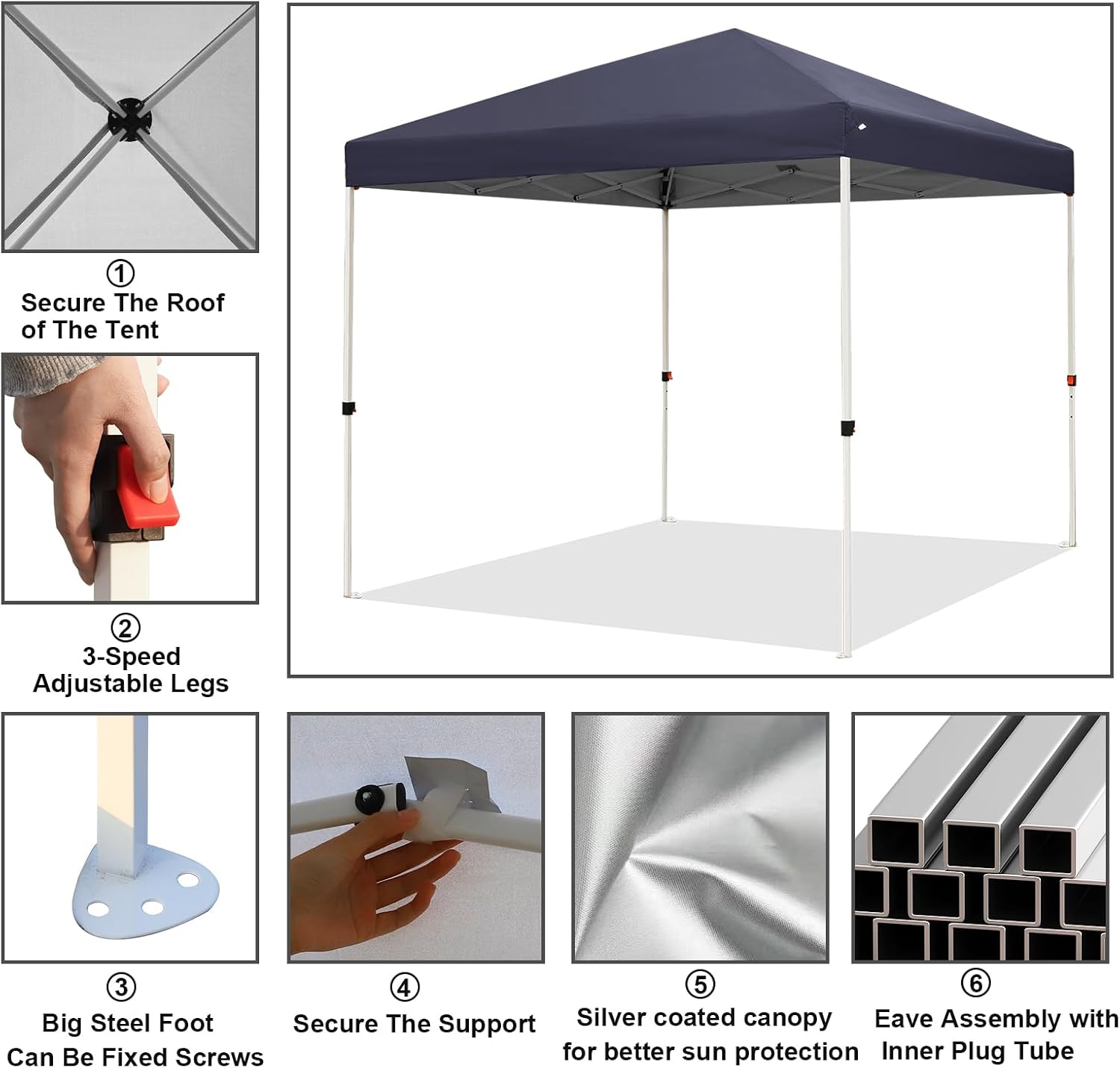 ①
Secure The Roof of The Tent

②
3-Speed Adjustable Legs

③
Big Steel Foot Can Be Fixed Screws

④
Secure The Support

⑤
Silver coated canopy for better sun protection

⑥
Eave Assembly with Inner Plug Tube