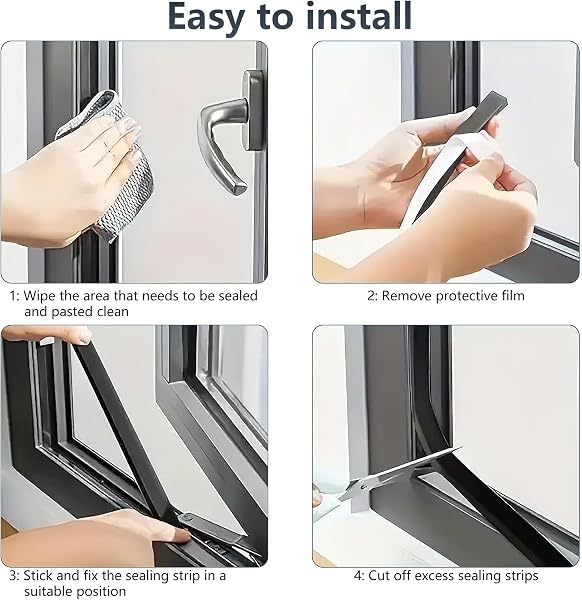 Easy to install

1: Wipe the area that needs to be sealed and pasted clean

2: Remove protective film

3: Stick and fix the sealing strip in a suitable position

4: Cut off excess sealing strips