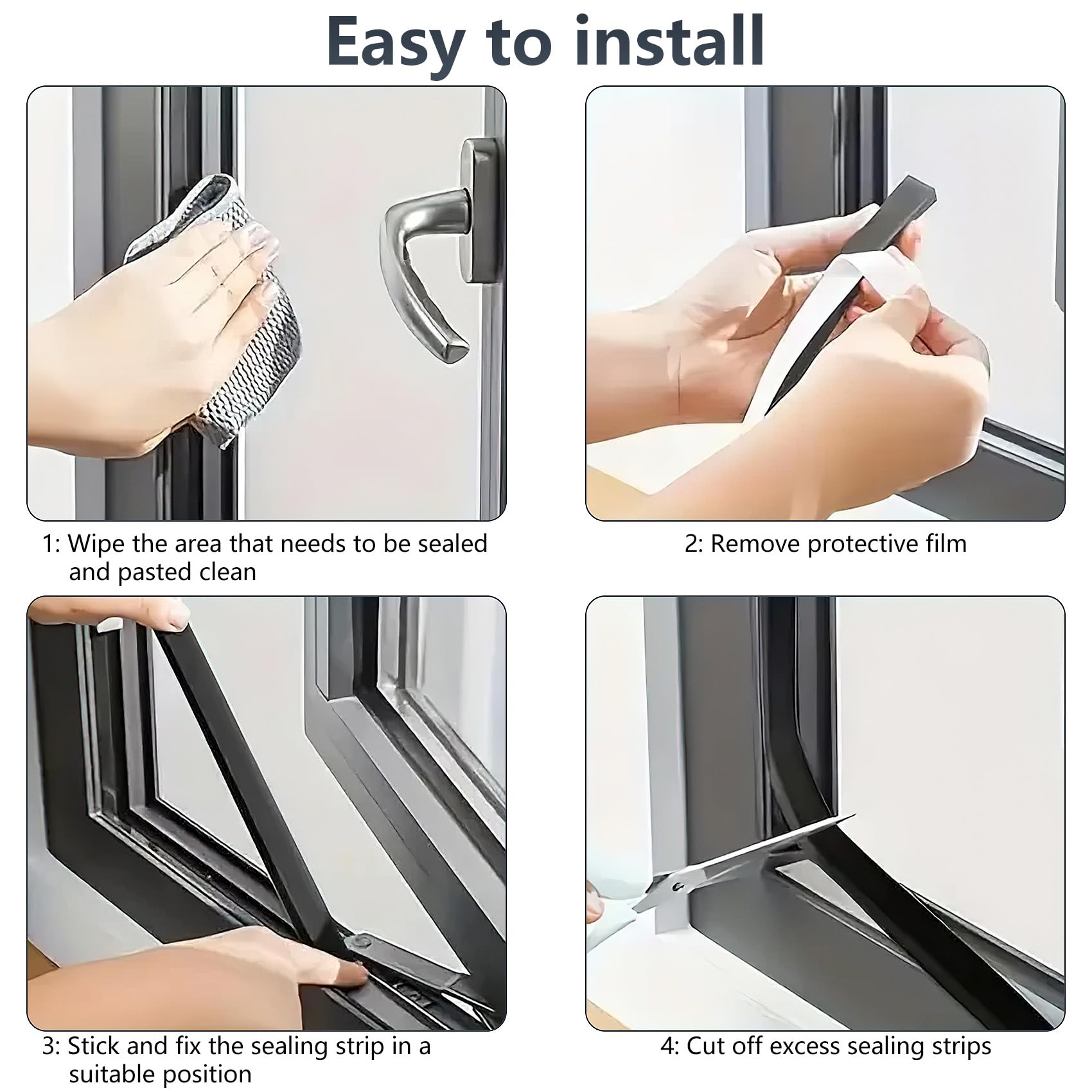 Easy to install

1: Wipe the area that needs to be sealed and pasted clean

2: Remove protective film

3: Stick and fix the sealing strip in a suitable position

4: Cut off excess sealing strips