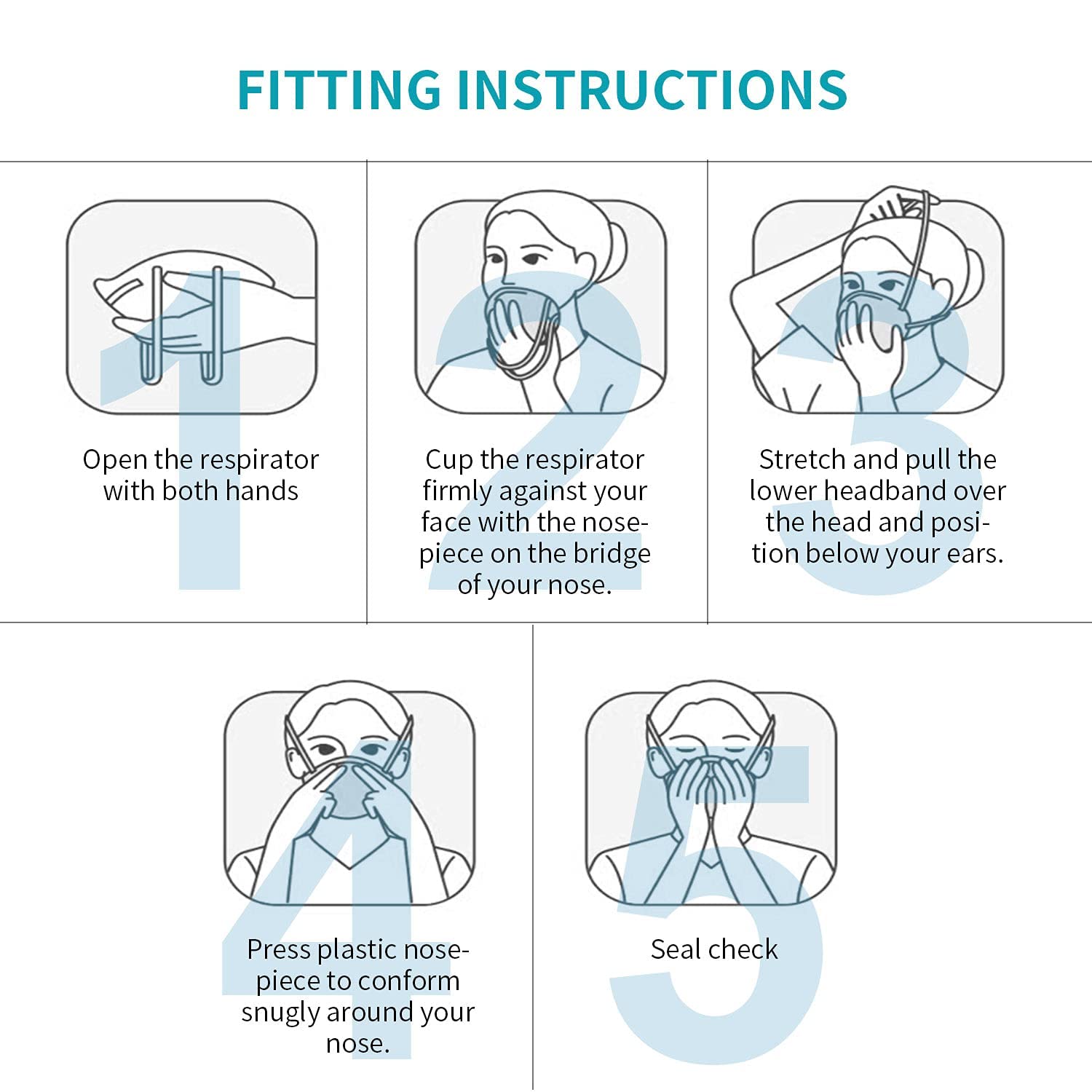 FITTING INSTRUCTIONS

1

Open the respirator with both hands

2

Cup the respirator firmly against your face with the nosepiece on the bridge of your nose.

3

Stretch and pull the lower headband over the head and position below your ears.

4

Press plastic nosepiece to conform snugly around your nose.

5

Seal check