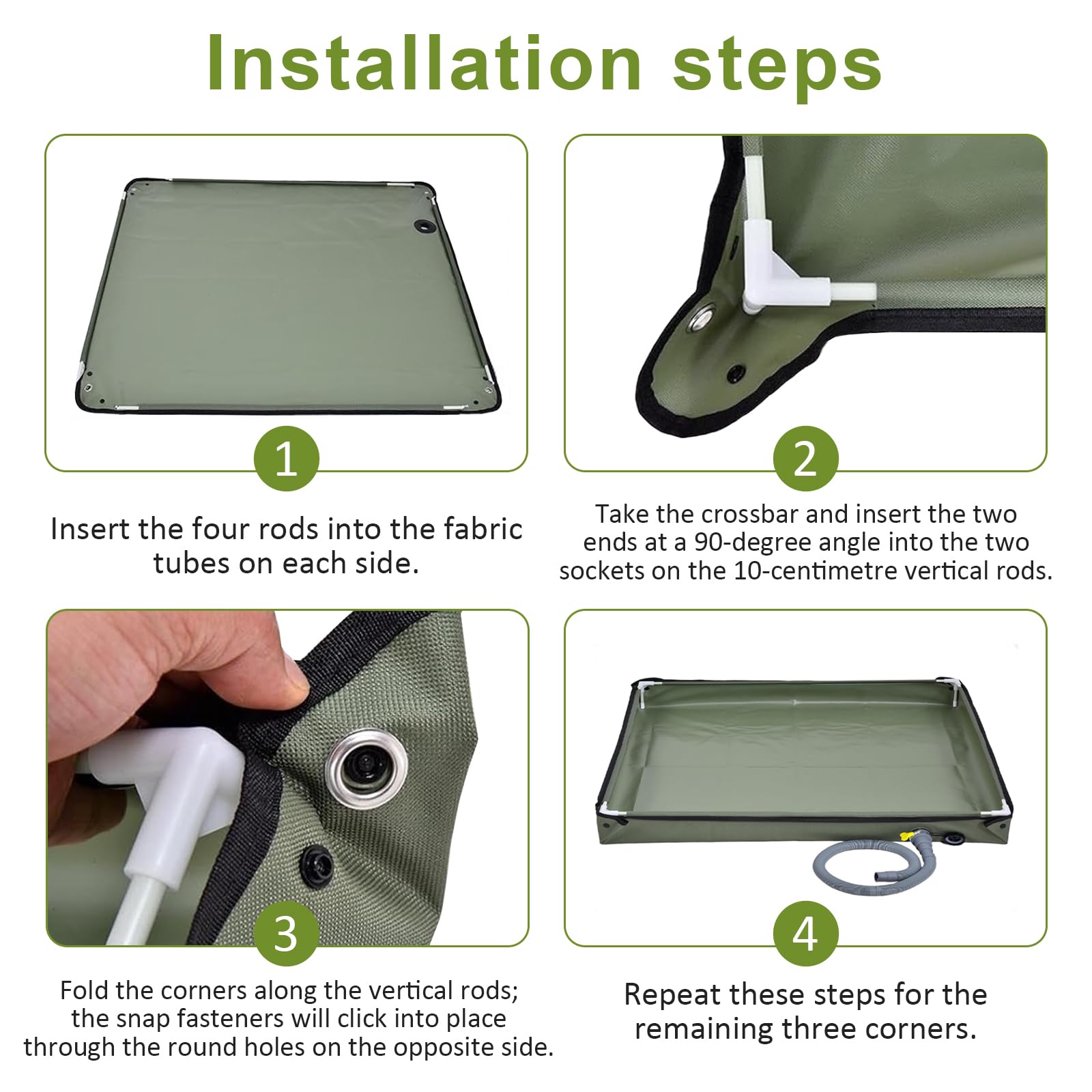 Installation steps

1

Insert the four rods into the fabric tubes on each side.

2

Take the crossbar and insert the two ends at a 90-degree angle into the two sockets on the 10-centimetre vertical rods.

3

Fold the corners along the vertical rods; the snap fasteners will click into place through the round holes on the opposite side.

4

Repeat these steps for the remaining three corners.