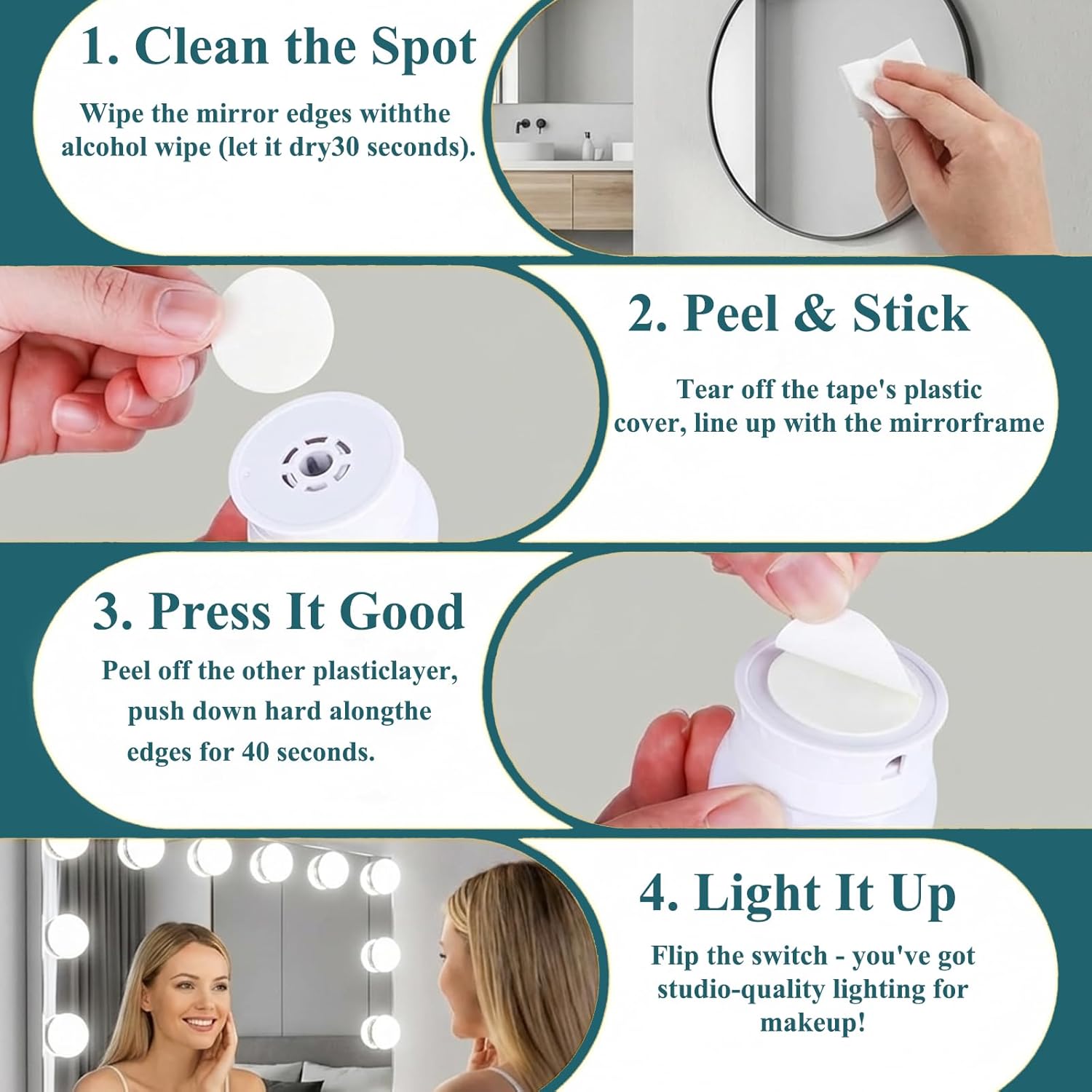 1. Clean the Spot

Wipe the mirror edges withthe alcohol wipe (let it dry30 seconds).

2. Peel & Stick

Tear off the tape's plastic cover, line up with the mirrorframe

3. Press It Good

Peel off the other plasticlayer, push down hard alongthe edges for 40 seconds.

4. Light It Up

Flip the switch - you've got studio-quality lighting for makeup!