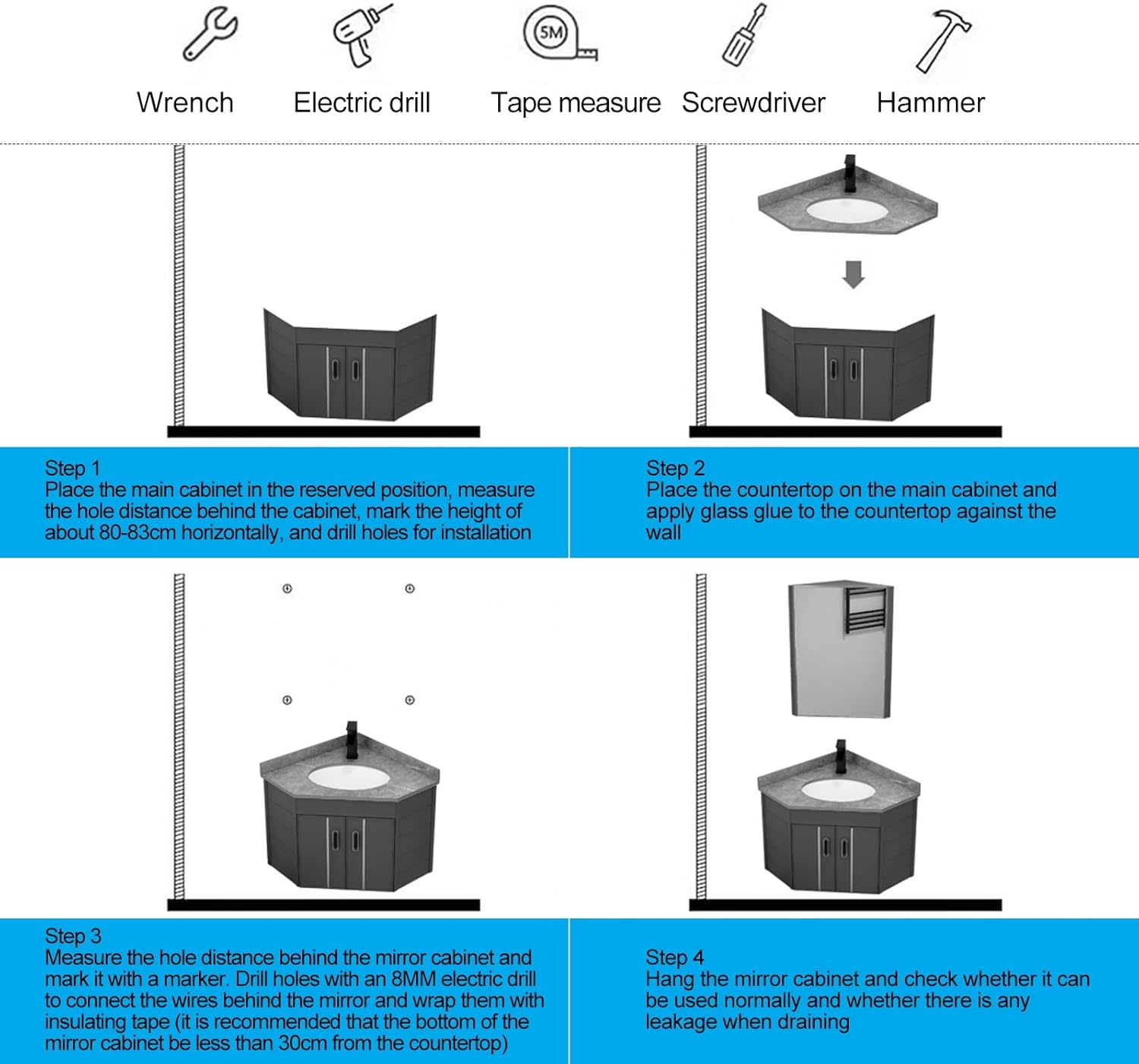 5M

Wrench Electric drill Tape measure Screwdriver Hammer

Step 1
Place the main cabinet in the reserved position, measure the hole distance behind the cabinet, mark the height of about 80-83cm horizontally, and drill holes for installation

Step 2
Place the countertop on the main cabinet and apply glass glue to the countertop against the wall

Step 3
Measure the hole distance behind the mirror cabinet and mark it with a marker. Drill holes with an 8MM electric drill to connect the wires behind the mirror and wrap them with insulating tape (it is recommended that the bottom of the mirror cabinet be less than 30cm from the countertop)

Step 4
Hang the mirror cabinet and check whether it can be used normally and whether there is any leakage when draining