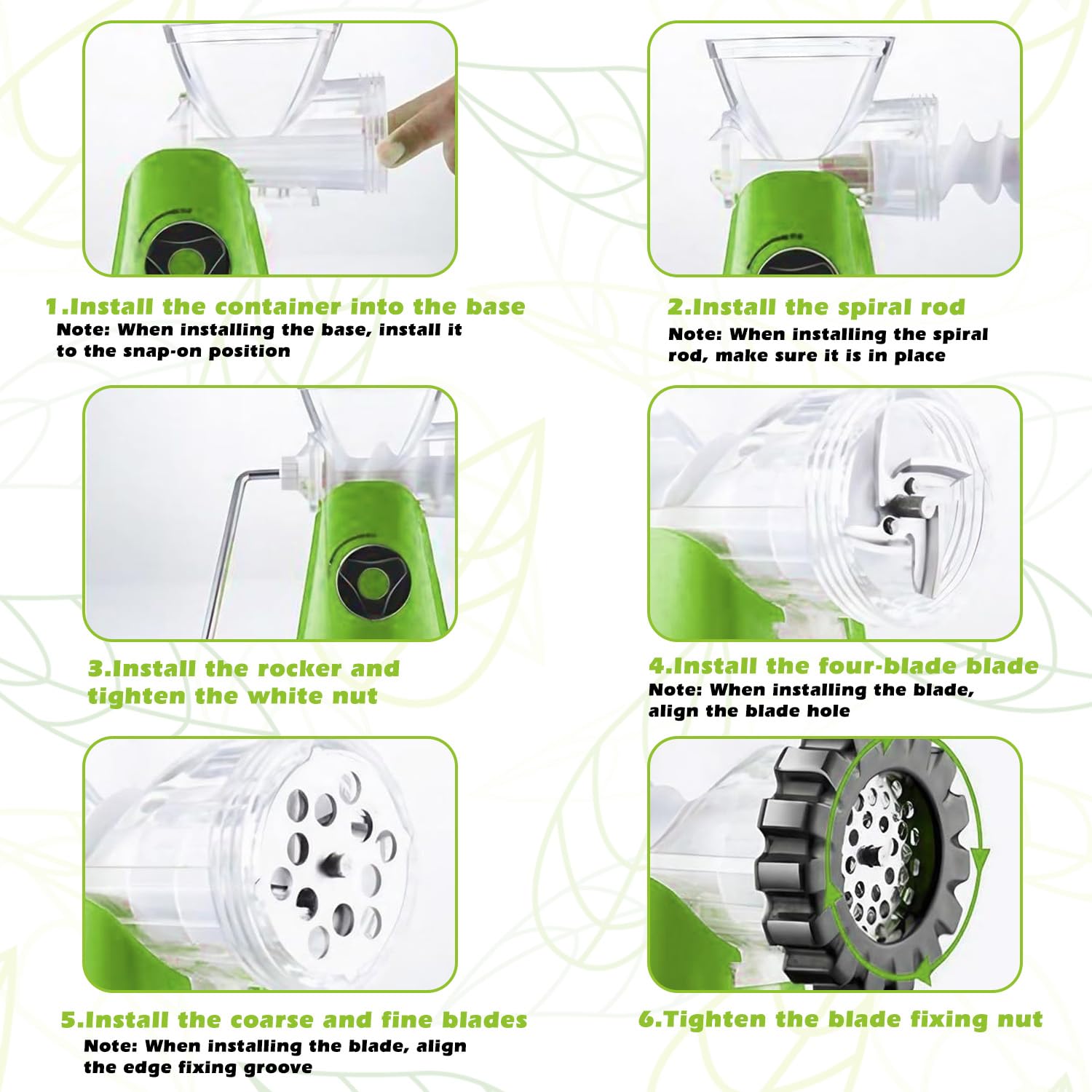 1.Install the container into the base
Note: When installing the base, install it to the snap-on position

2.Install the spiral rod
Note: When installing the spiral rod, make sure it is in place

3.Install the rocker and tighten the white nut

4.Install the four-blade blade
Note: When installing the blade, align the blade hole

5.Install the coarse and fine blades
Note: When installing the blade, align the edge fixing groove

6.Tighten the blade fixing nut