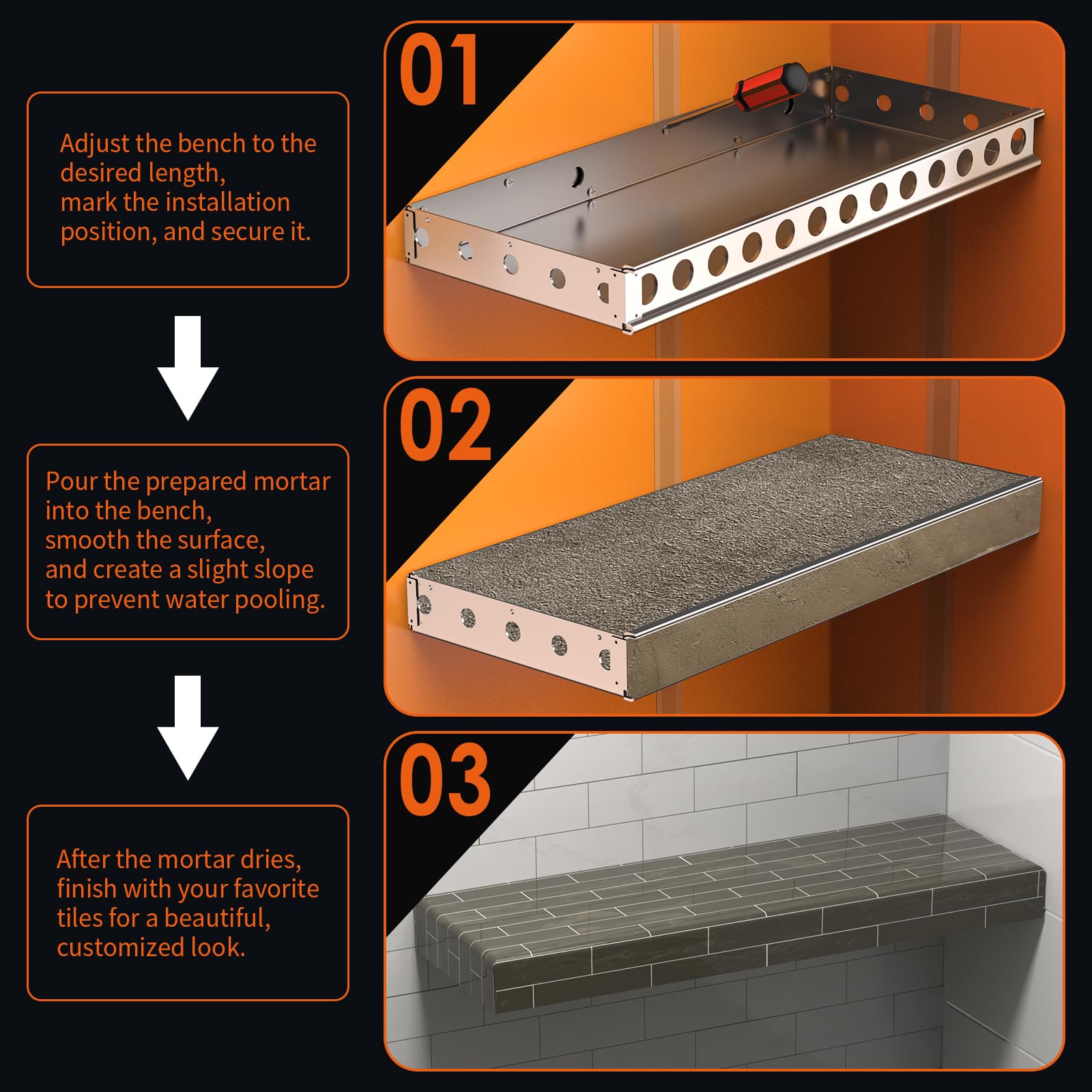 Adjust the bench to the desired length,
mark the installation position, and secure it.

01

Pour the prepared mortar into the bench,
smooth the surface,
and create a slight slope to prevent water pooling.

02

After the mortar dries, finish with your favorite tiles for a beautiful, customized look.

03