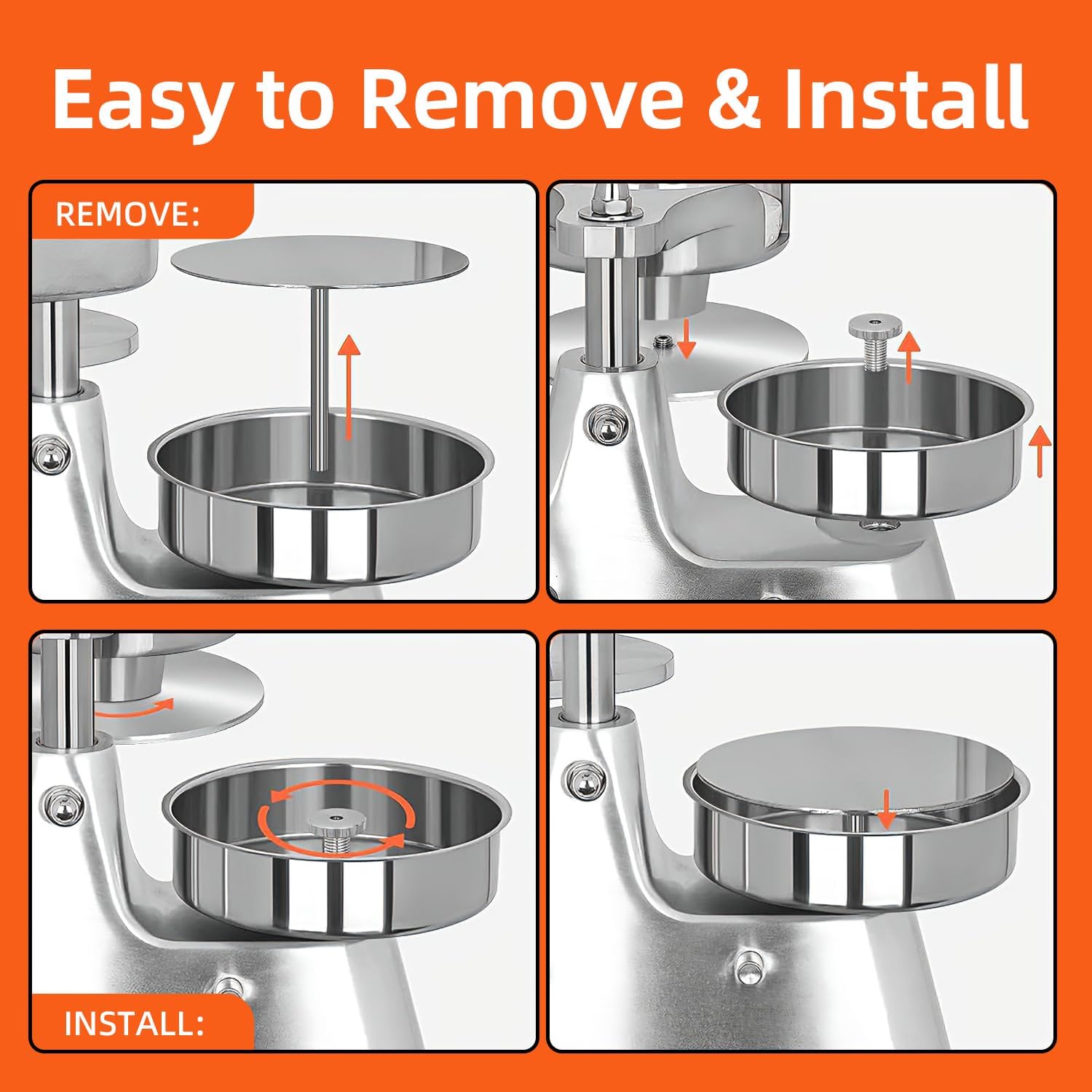 Easy to Remove & Install

REMOVE:

INSTALL: