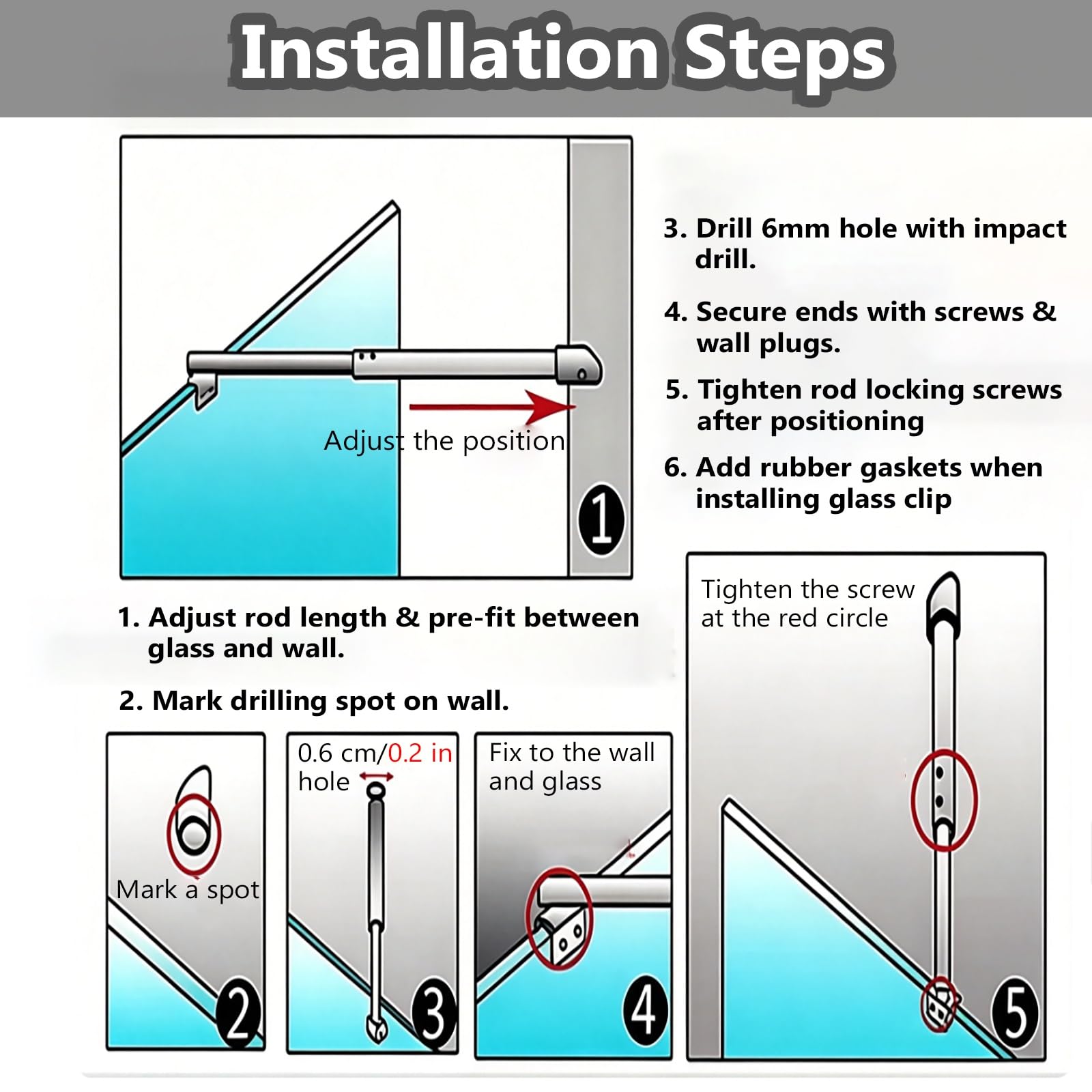 Installation Steps

Adjust the position

1

3. Drill 6mm hole with impact drill.

4. Secure ends with screws & wall plugs.

5. Tighten rod locking screws after positioning

6. Add rubber gaskets when installing glass clip

1. Adjust rod length & pre-fit between glass and wall.

2. Mark drilling spot on wall.

Mark a spot

2

0.6 cm/0.2 in hole

3

Fix to the wall and glass

4

Tighten the screw at the red circle

5