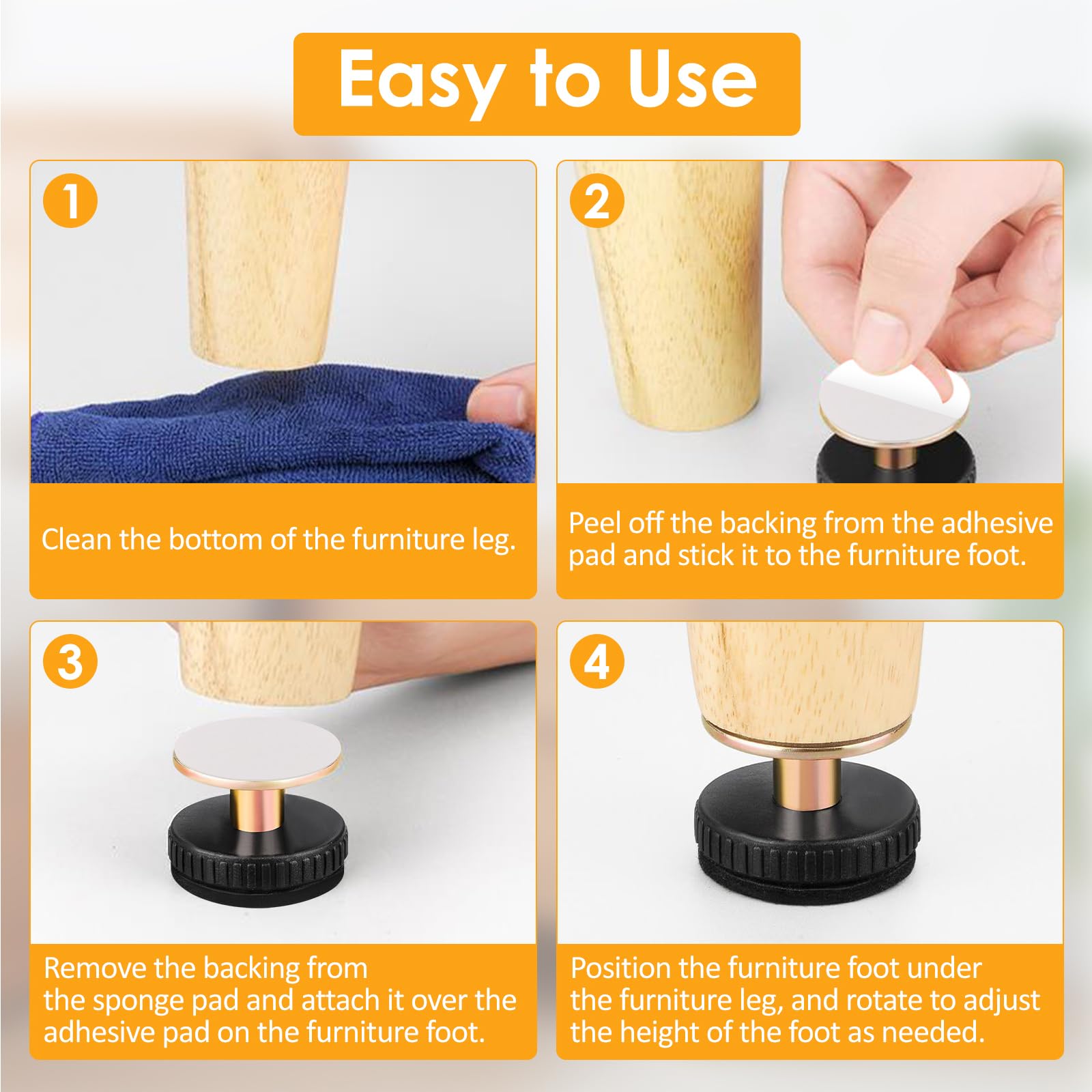 Easy to Use

1

Clean the bottom of the furniture leg.

2

Peel off the backing from the adhesive pad and stick it to the furniture foot.

3

Remove the backing from the sponge pad and attach it over the adhesive pad on the furniture foot.

4

Position the furniture foot under the furniture leg, and rotate to adjust the height of the foot as needed.