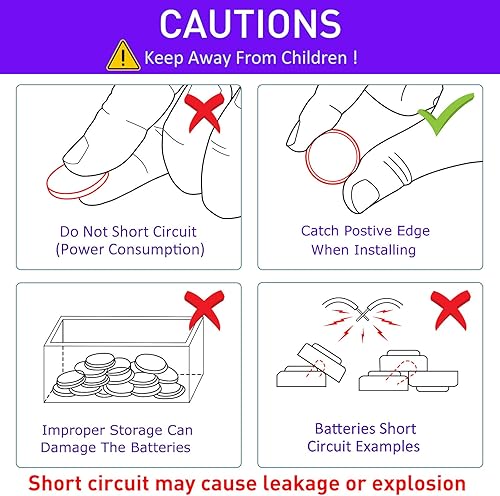 CAUTIONS
Keep Away From Children !

Do Not Short Circuit
(Power Consumption)

Catch Postive Edge
When Installing

Improper Storage Can
Damage The Batteries

Batteries Short
Circuit Examples

Short circuit may cause leakage or explosion