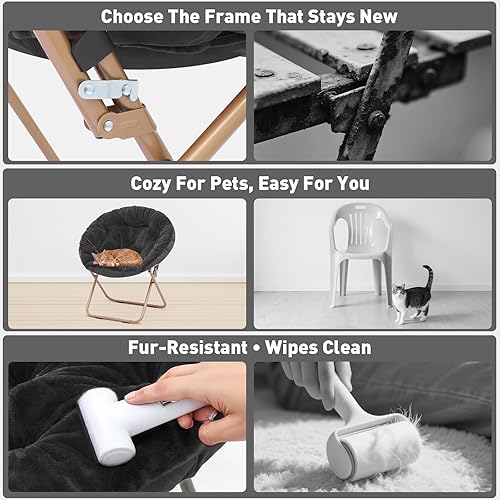 Choose The Frame That Stays New

Cozy For Pets, Easy For You

Fur-Resistant • Wipes Clean